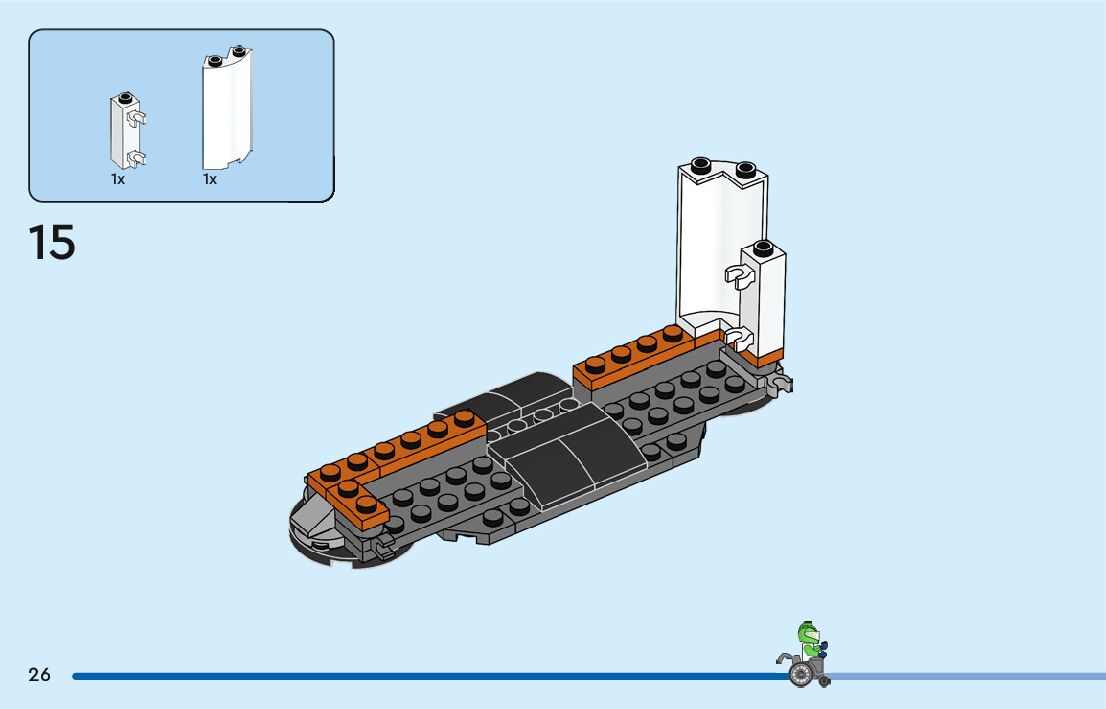 1x
1x

15

26