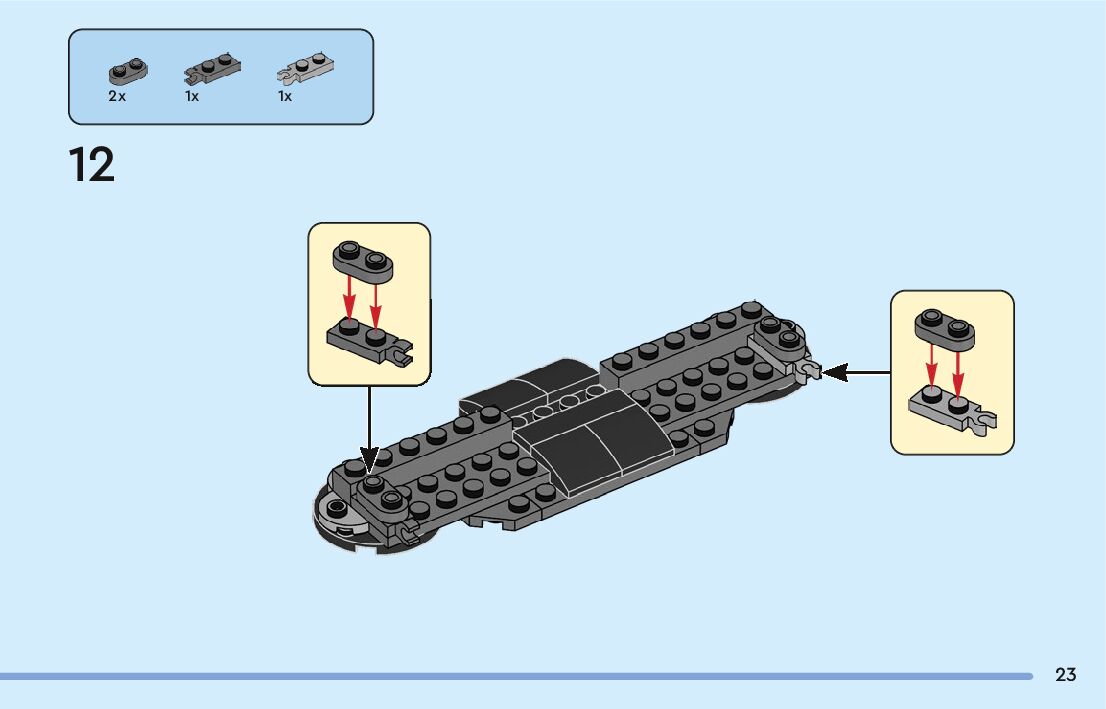 2x 1x 1x

12

23