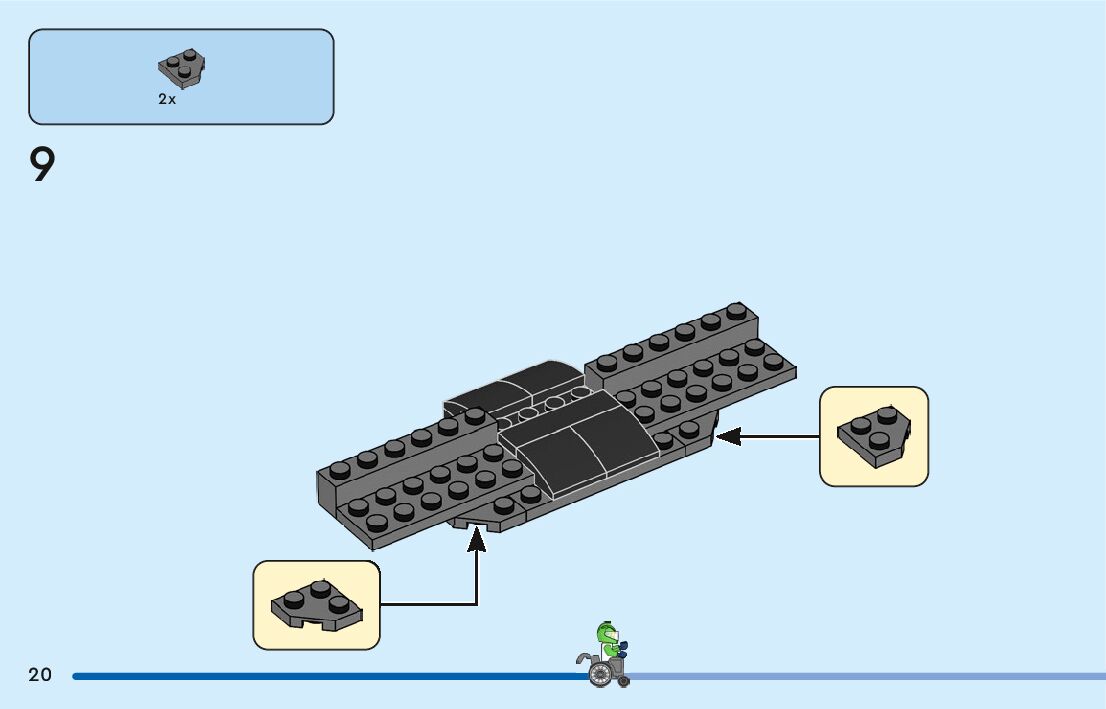 2x

9

20