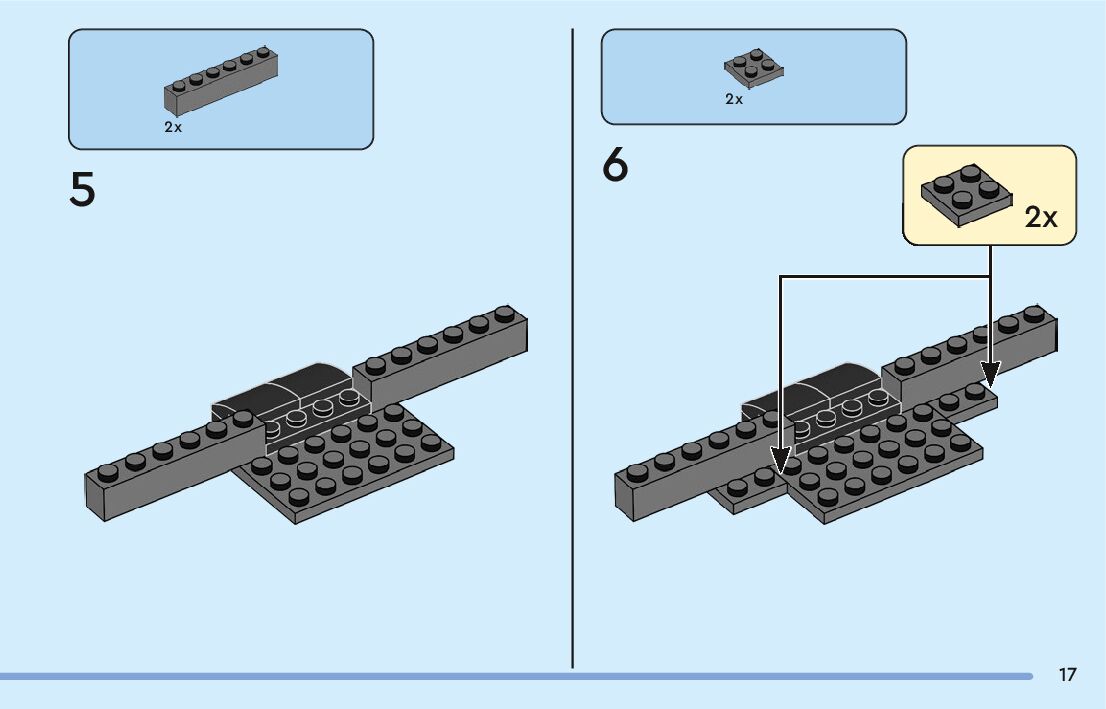 2x

5

2x

6

2x

17