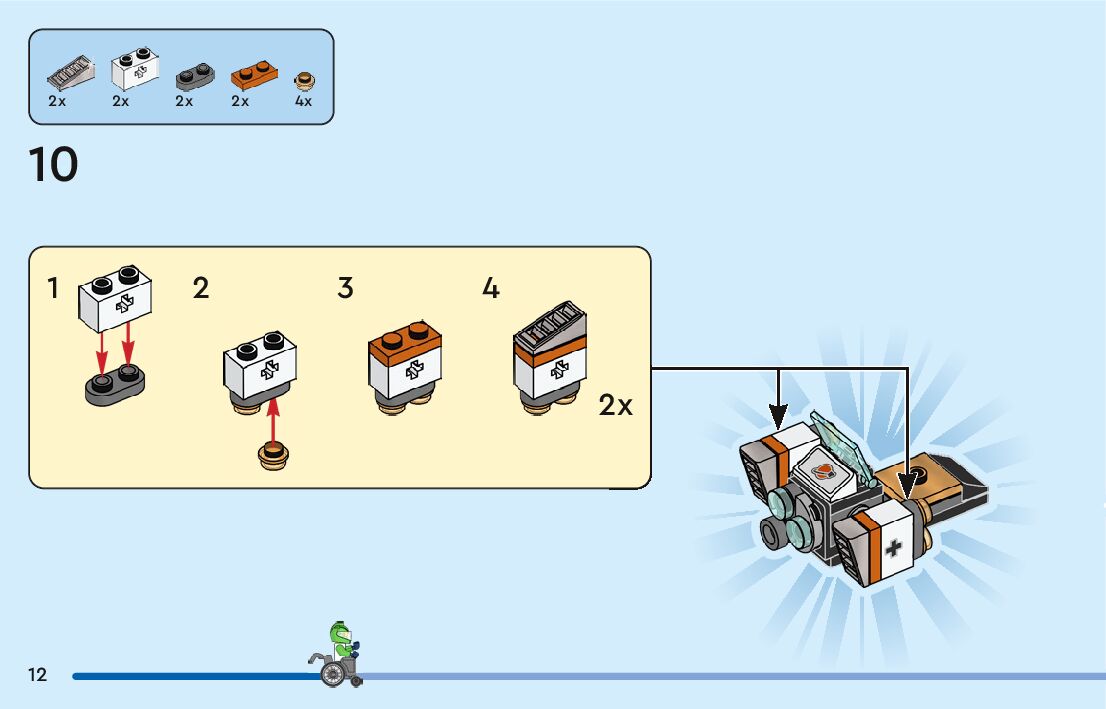 2x 2x 2x 2x 4x

10

1

2

3

4

2x

12