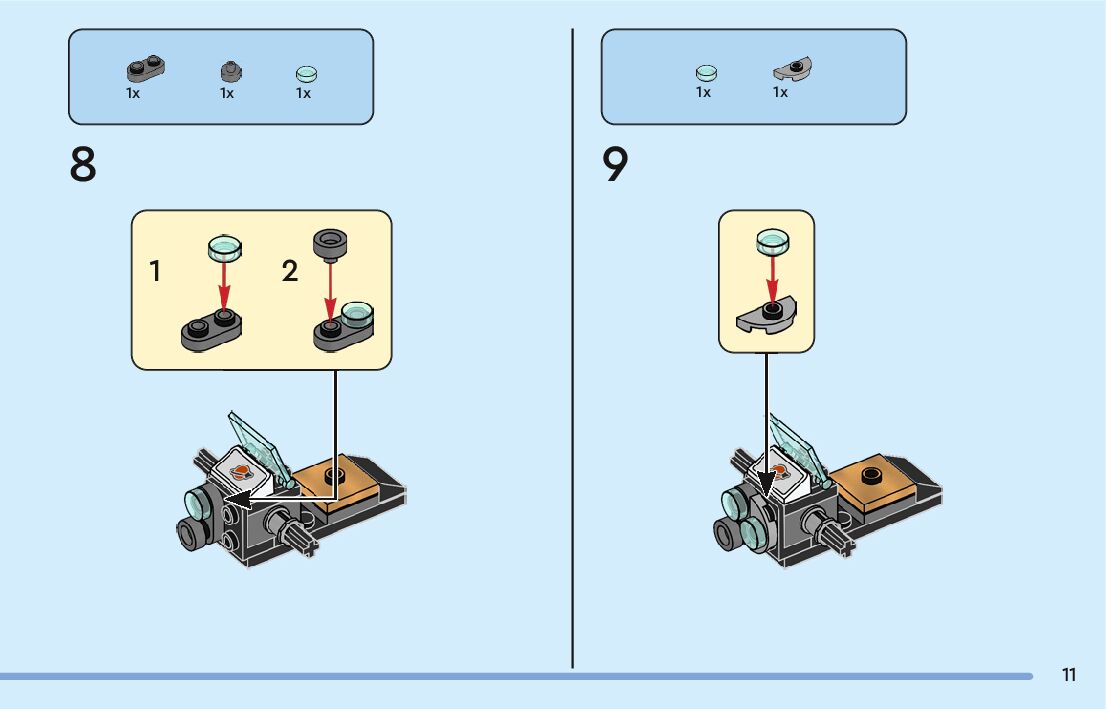 1x 1x 1x

8

1 2

1x 1x

9

11