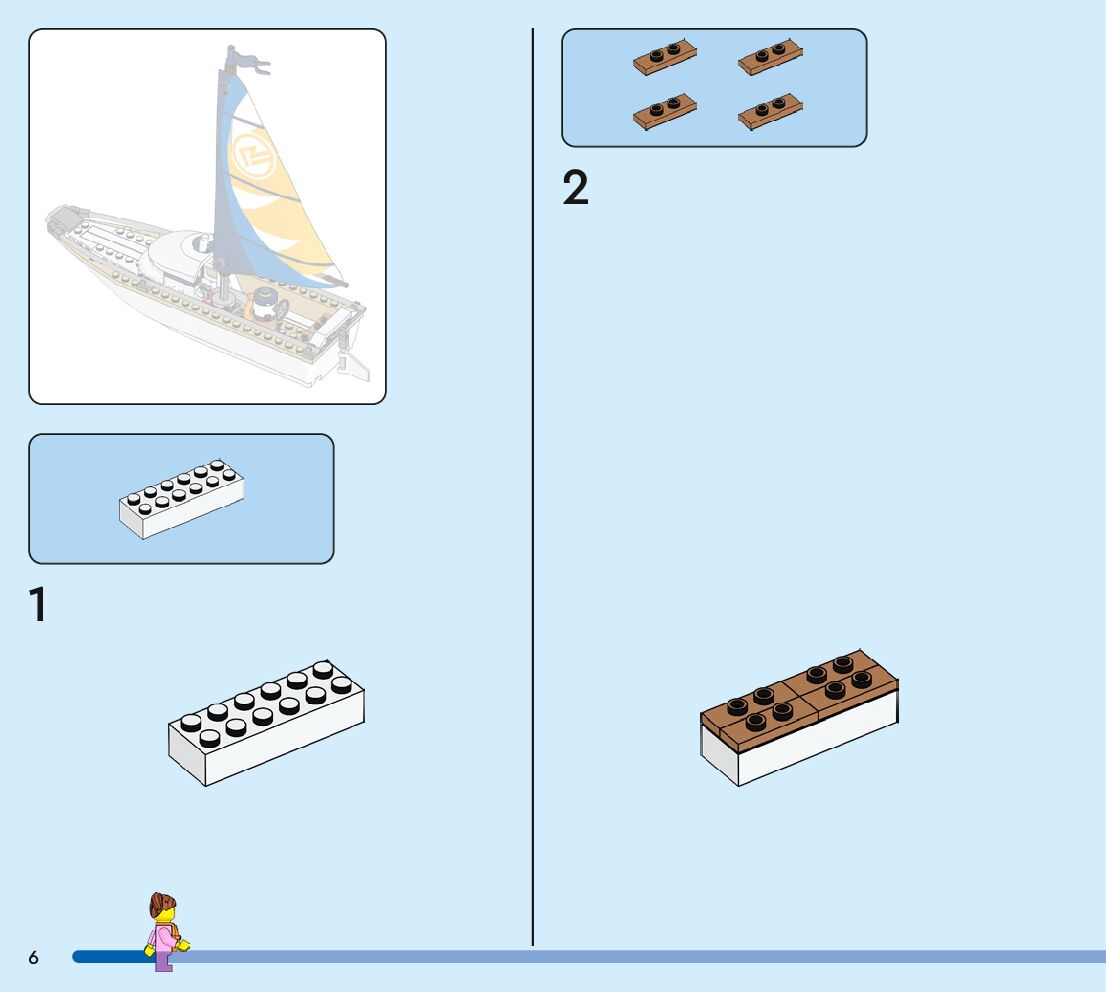 1

2

6