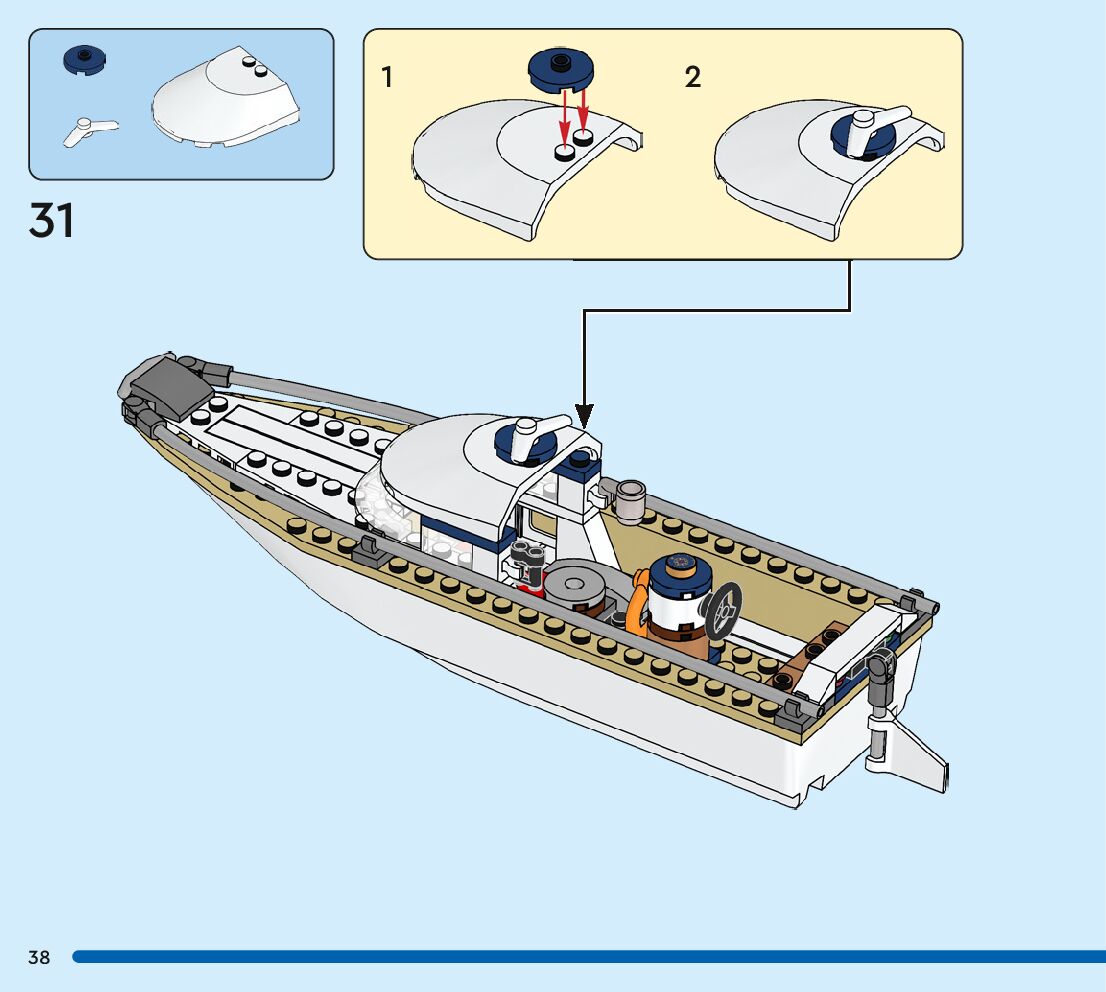 31

1

2

38