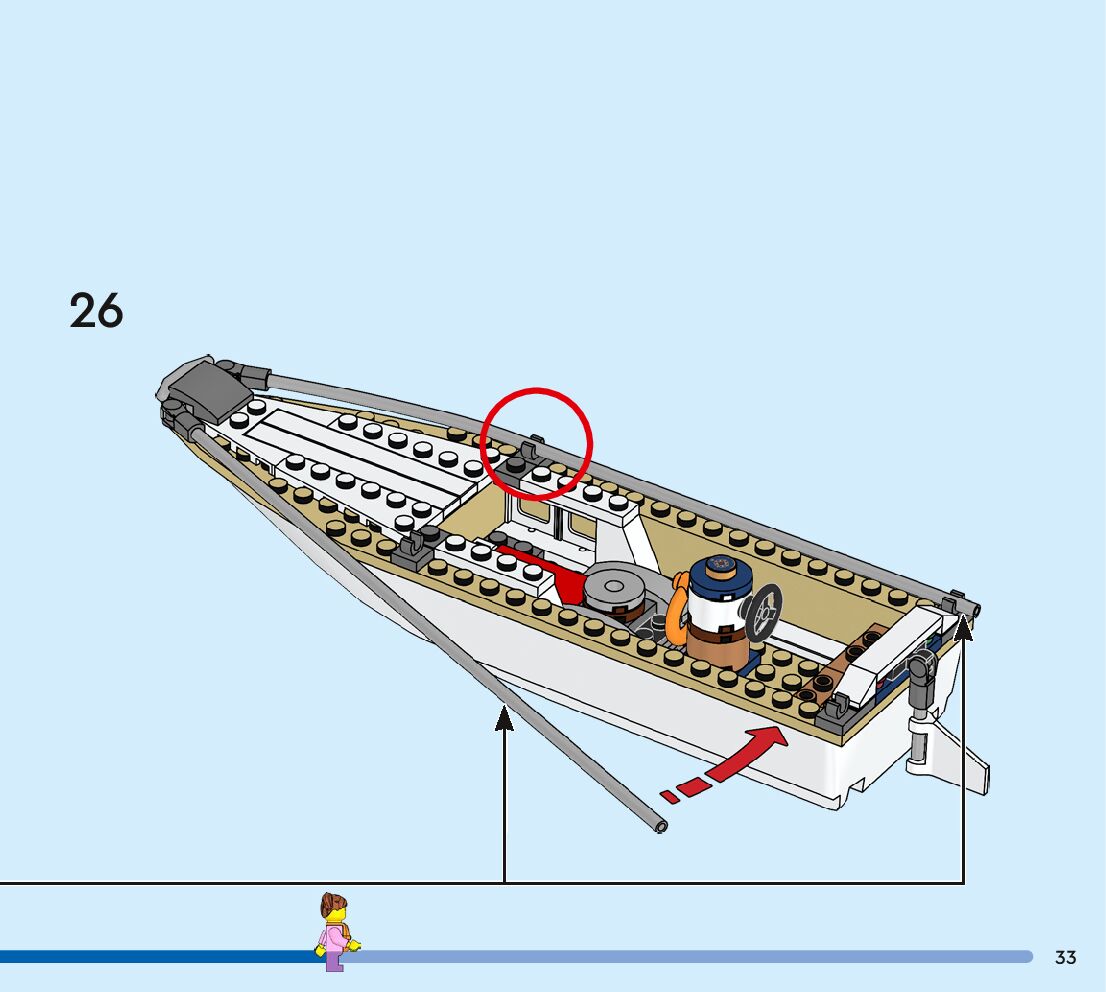 26

33