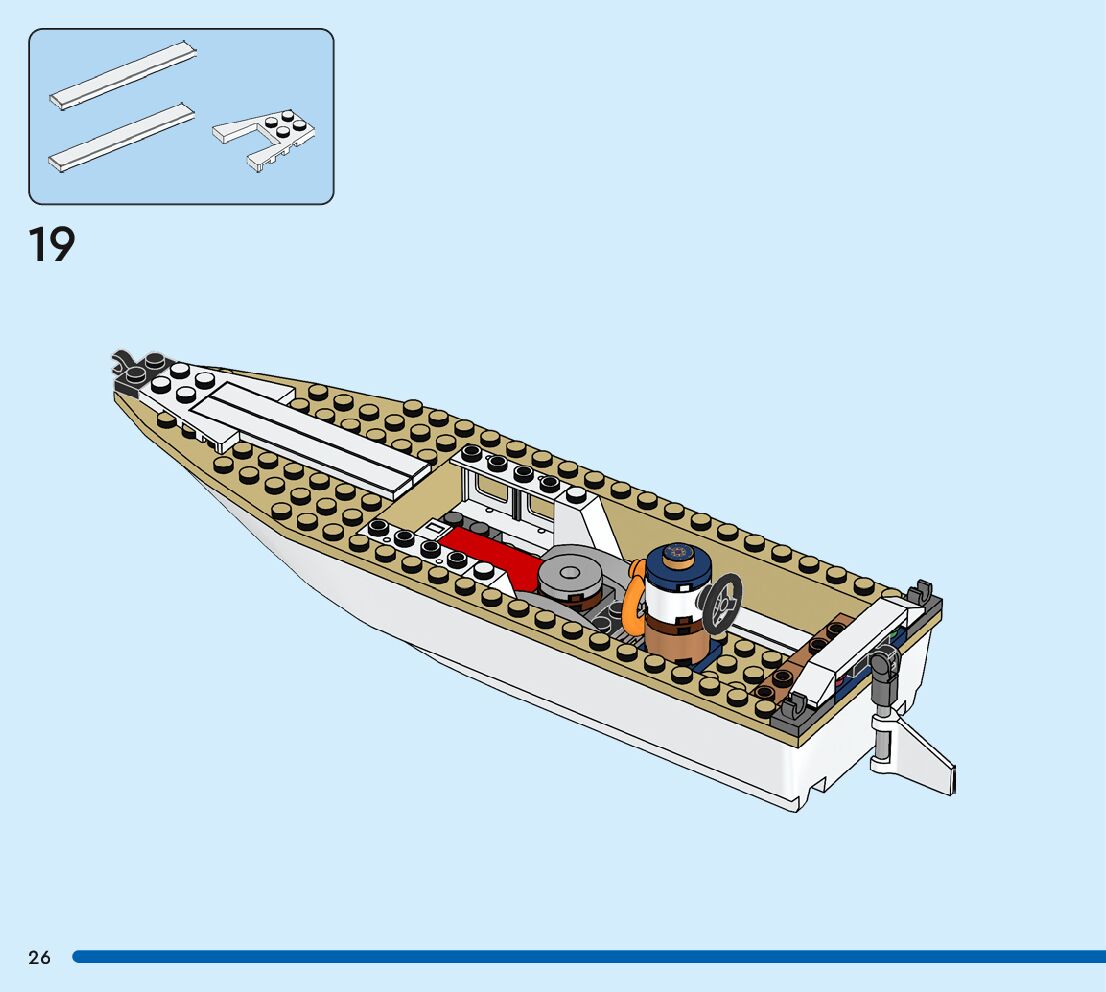 19

26