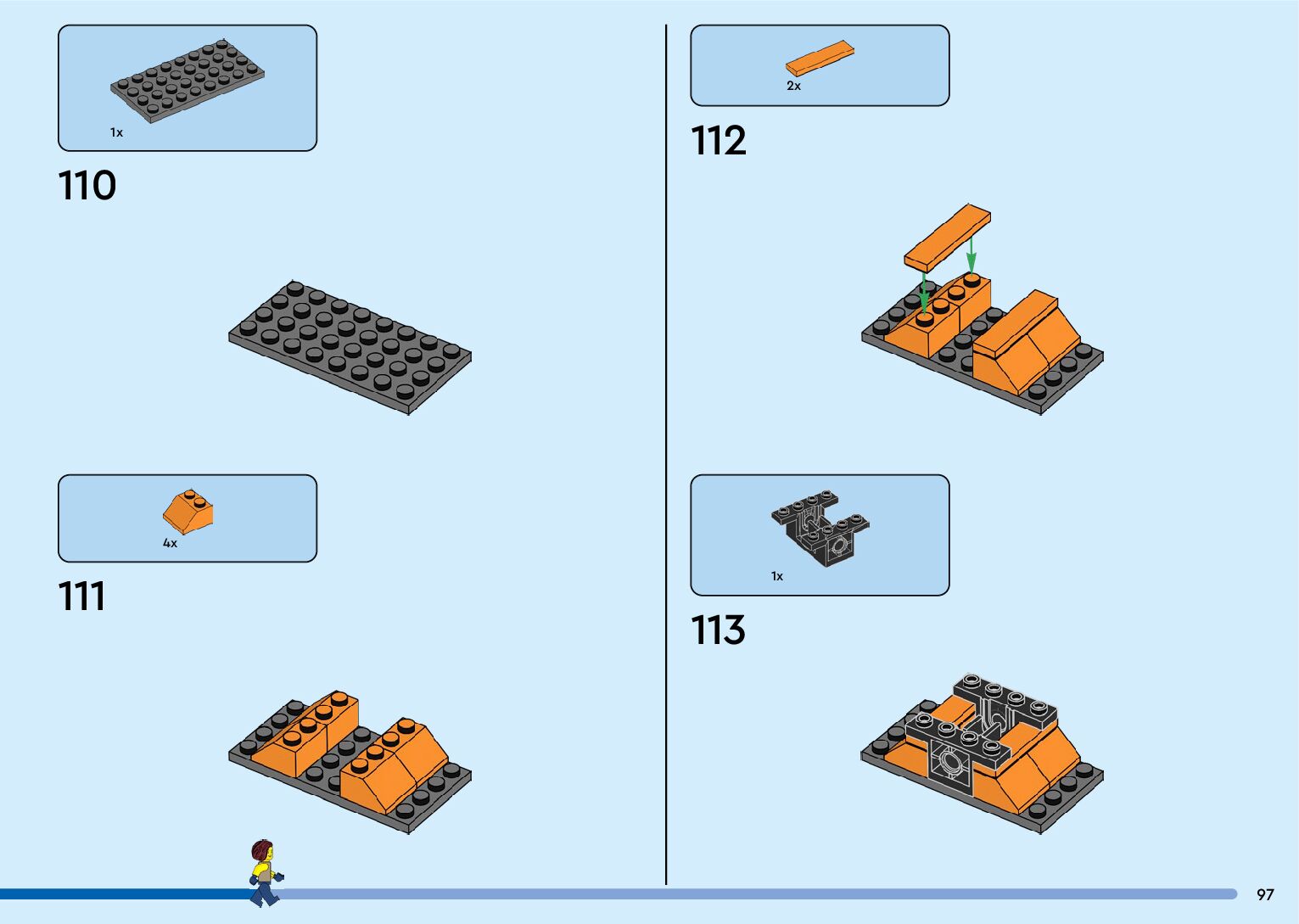 1x

110

4x

111

2x

112

1x

113

97