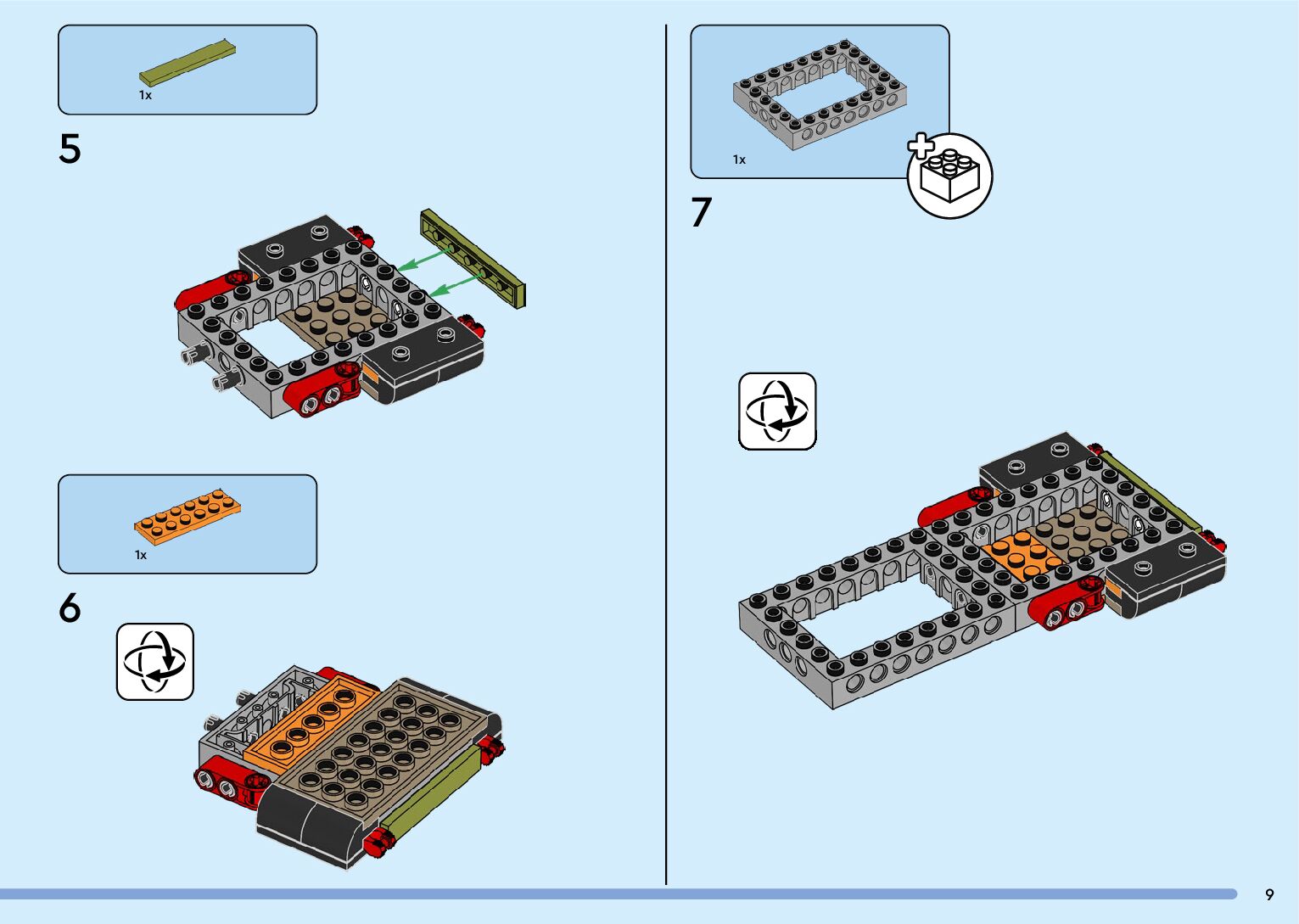 1x

5

1x

6

1x

7

9