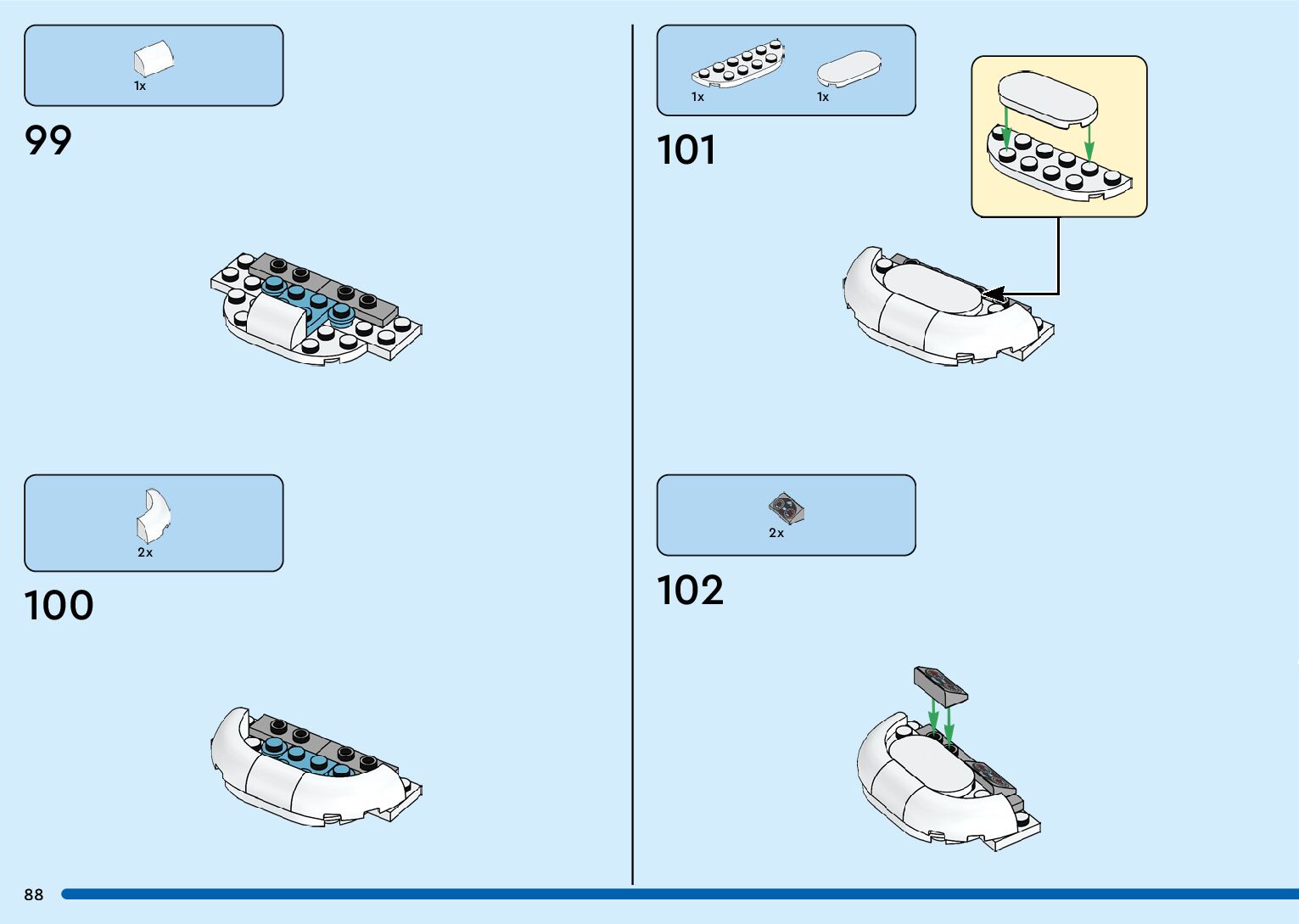 1x

99

2x

100

1x 1x

101

2x

102

88