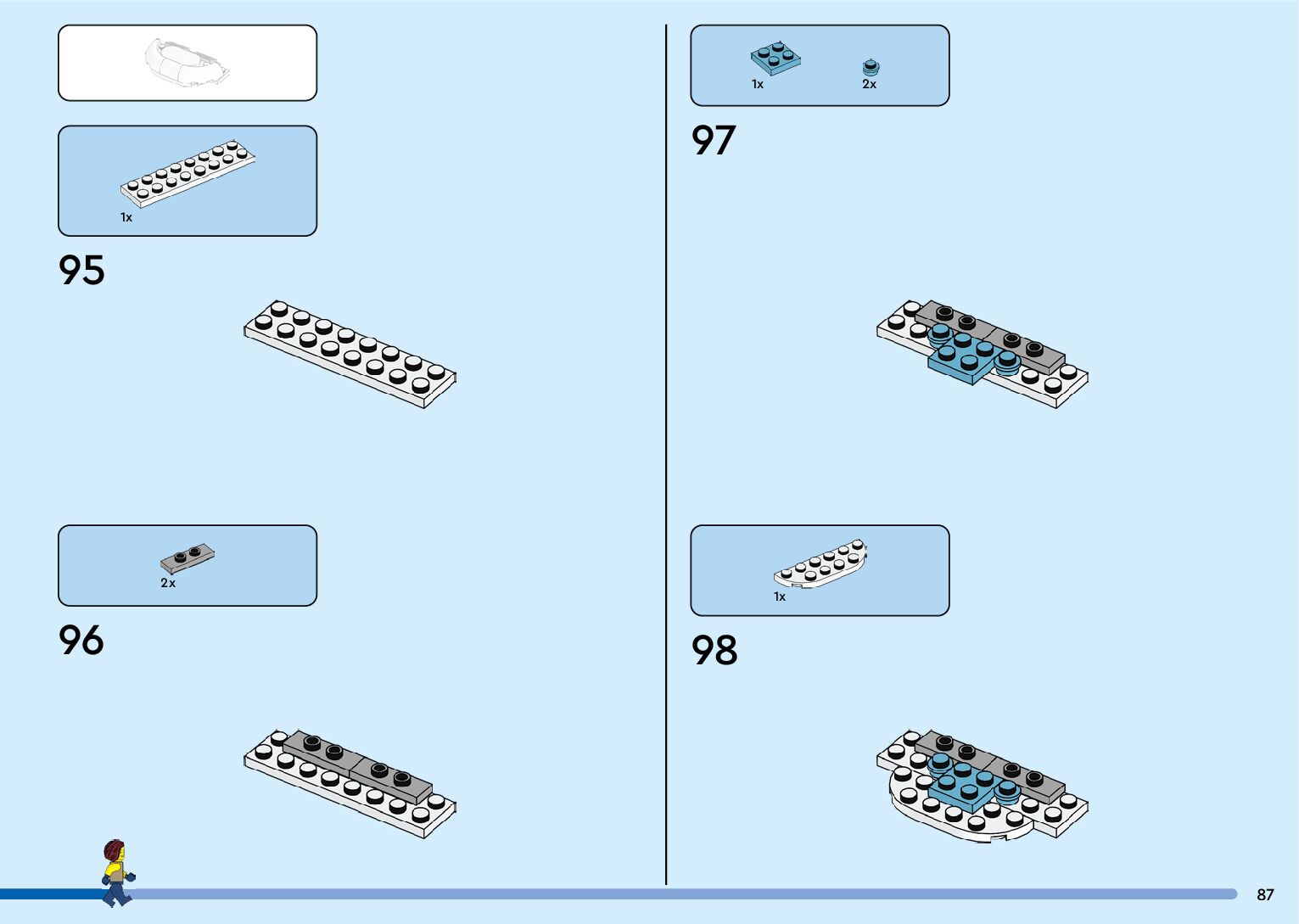 1x

95

2x

96

1x

2x

97

1x

98

87