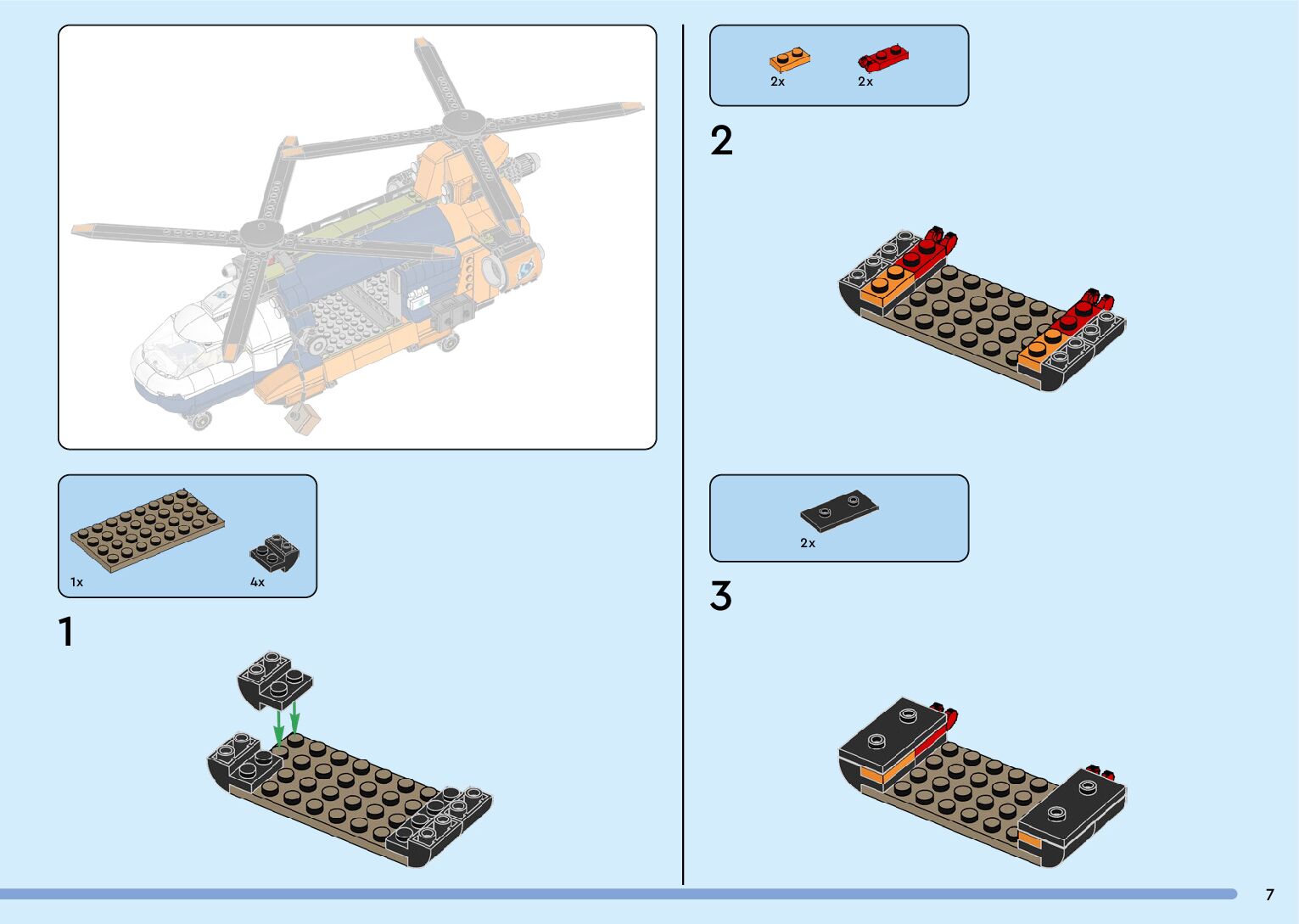 1x
4x

1

2x
2x

2

2x

3

7