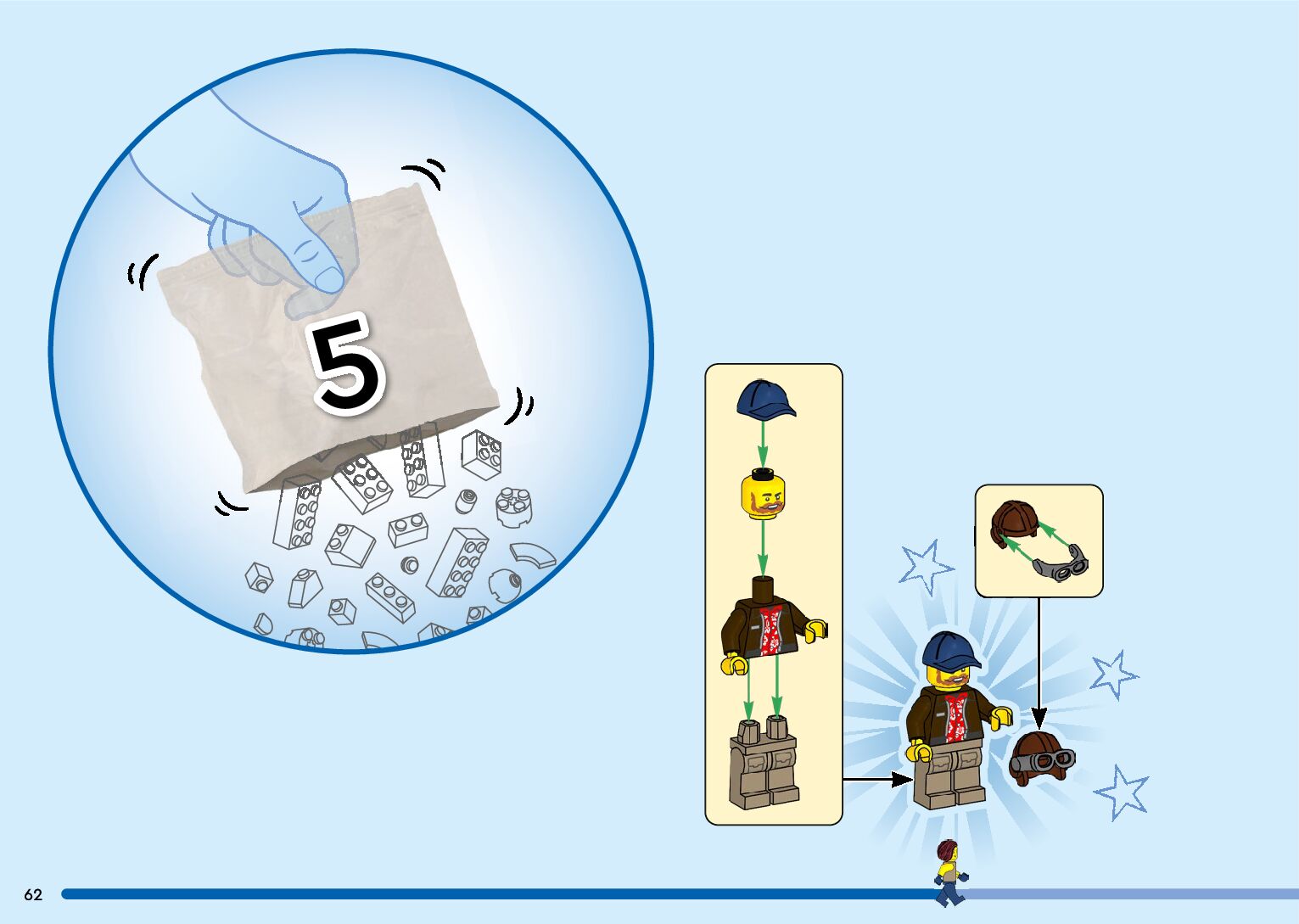 5

62