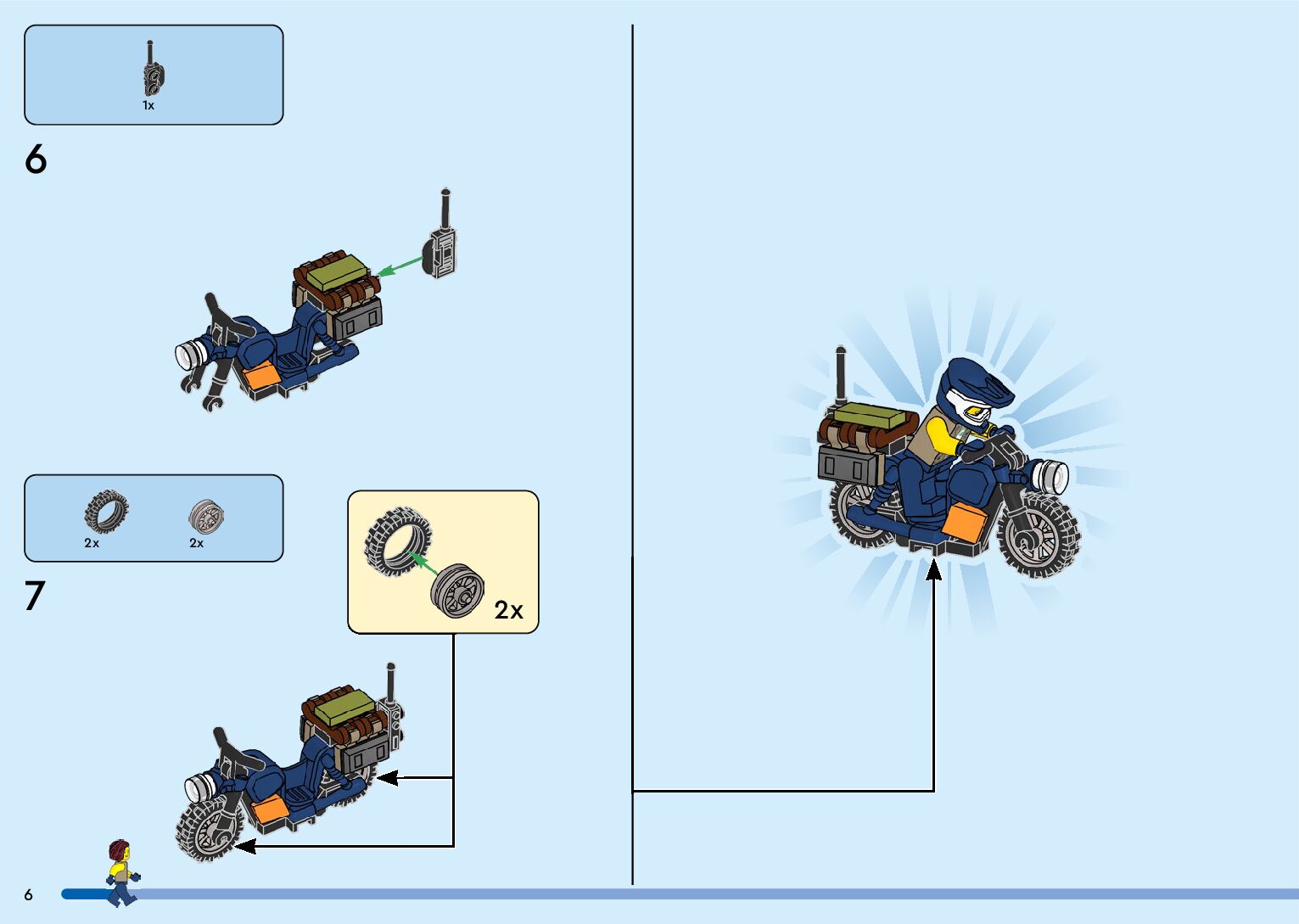 1x

6

2x 2x

7

2x

6