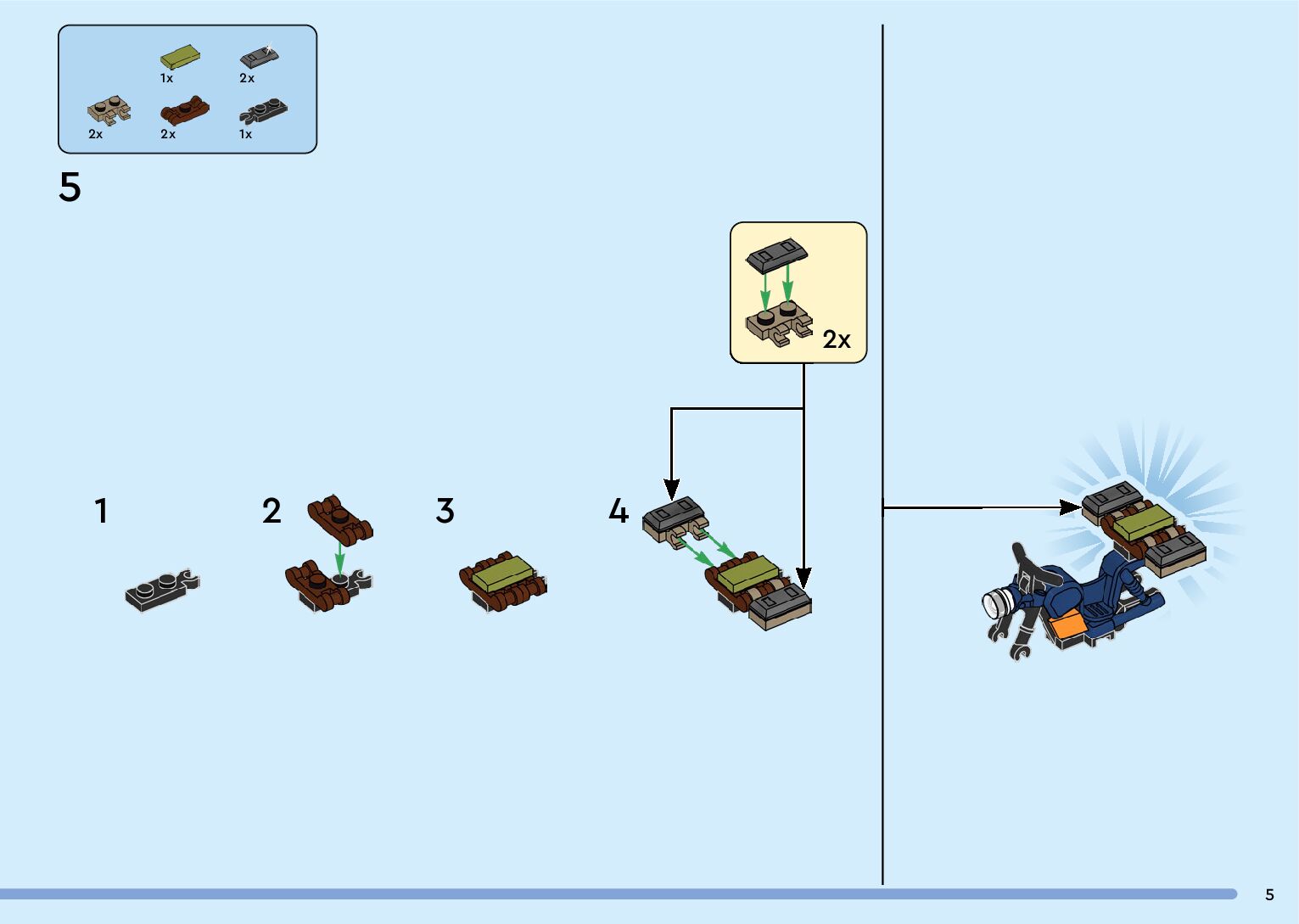 1x 2x
2x 2x 1x

5

2x

1

2

3

4

5