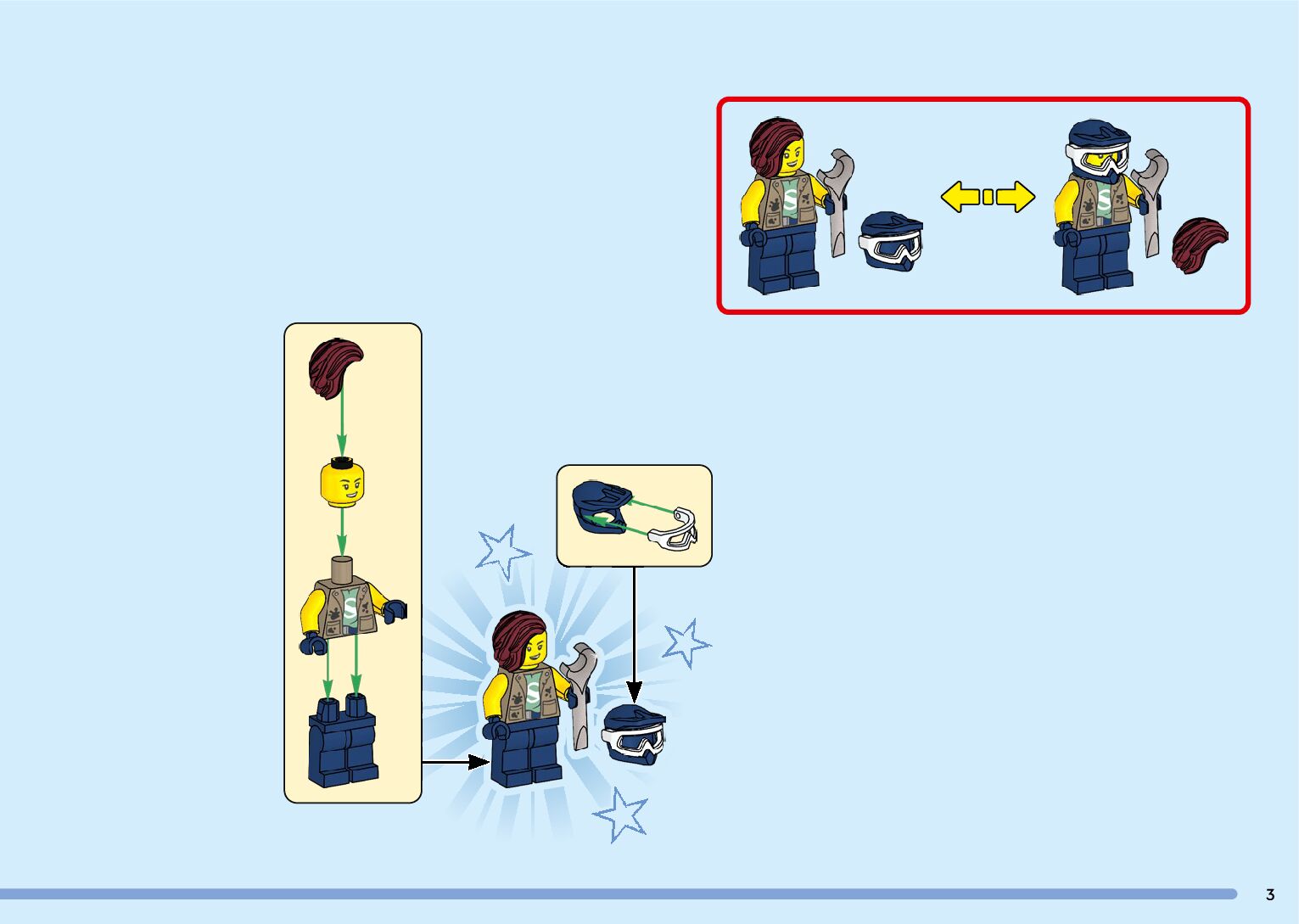 3