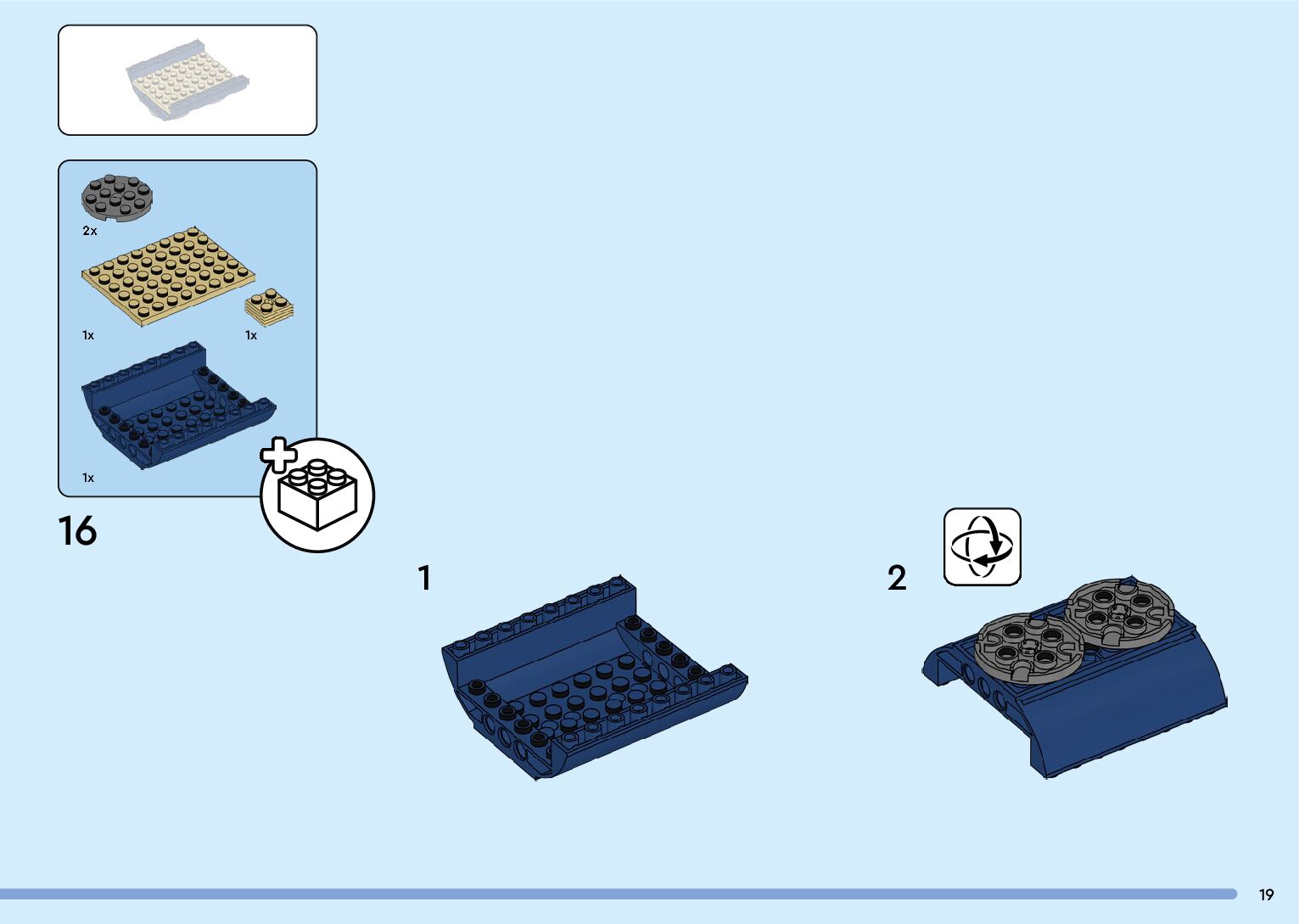 2x

1x

1x

1x

16

1

2

19