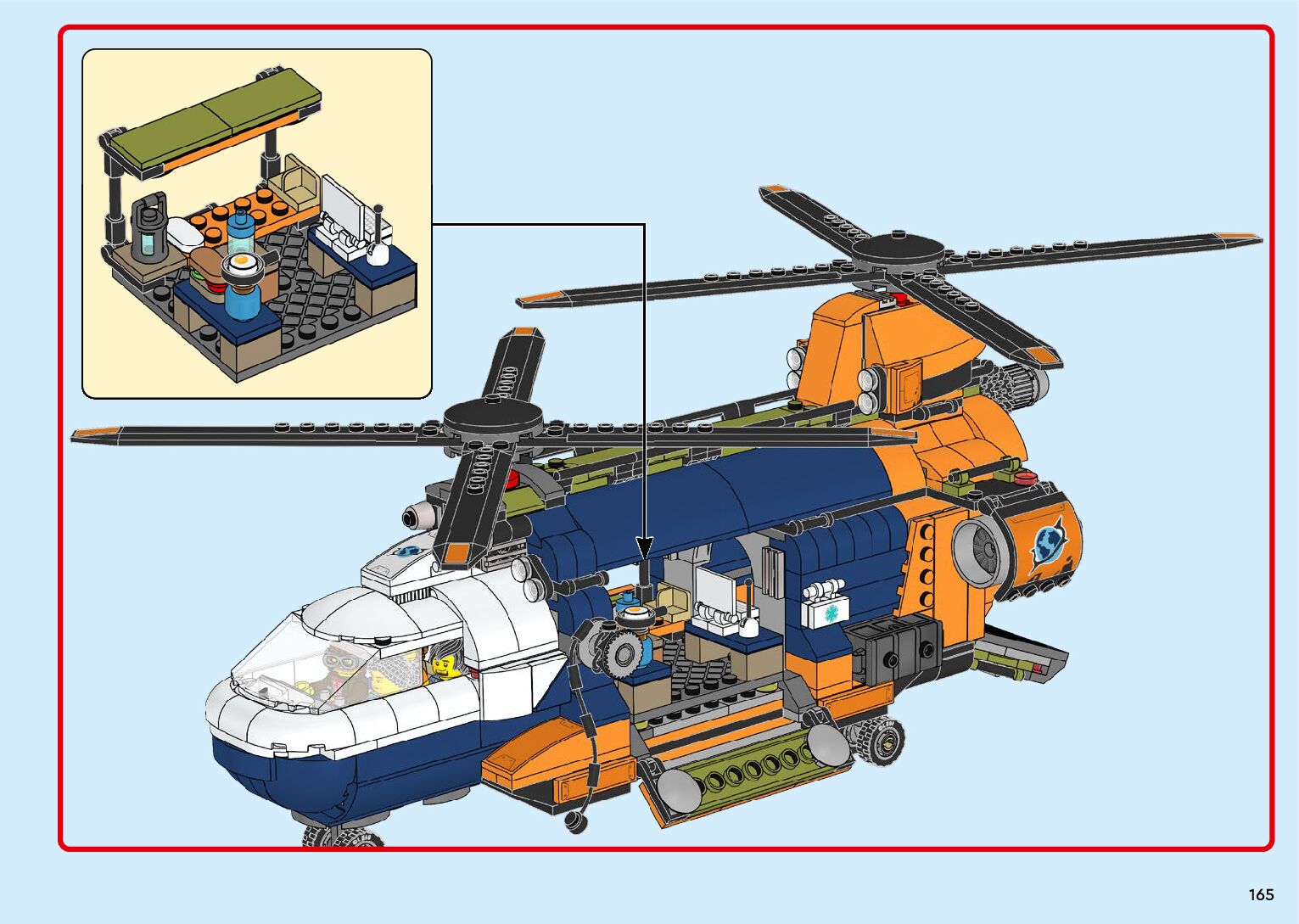 165