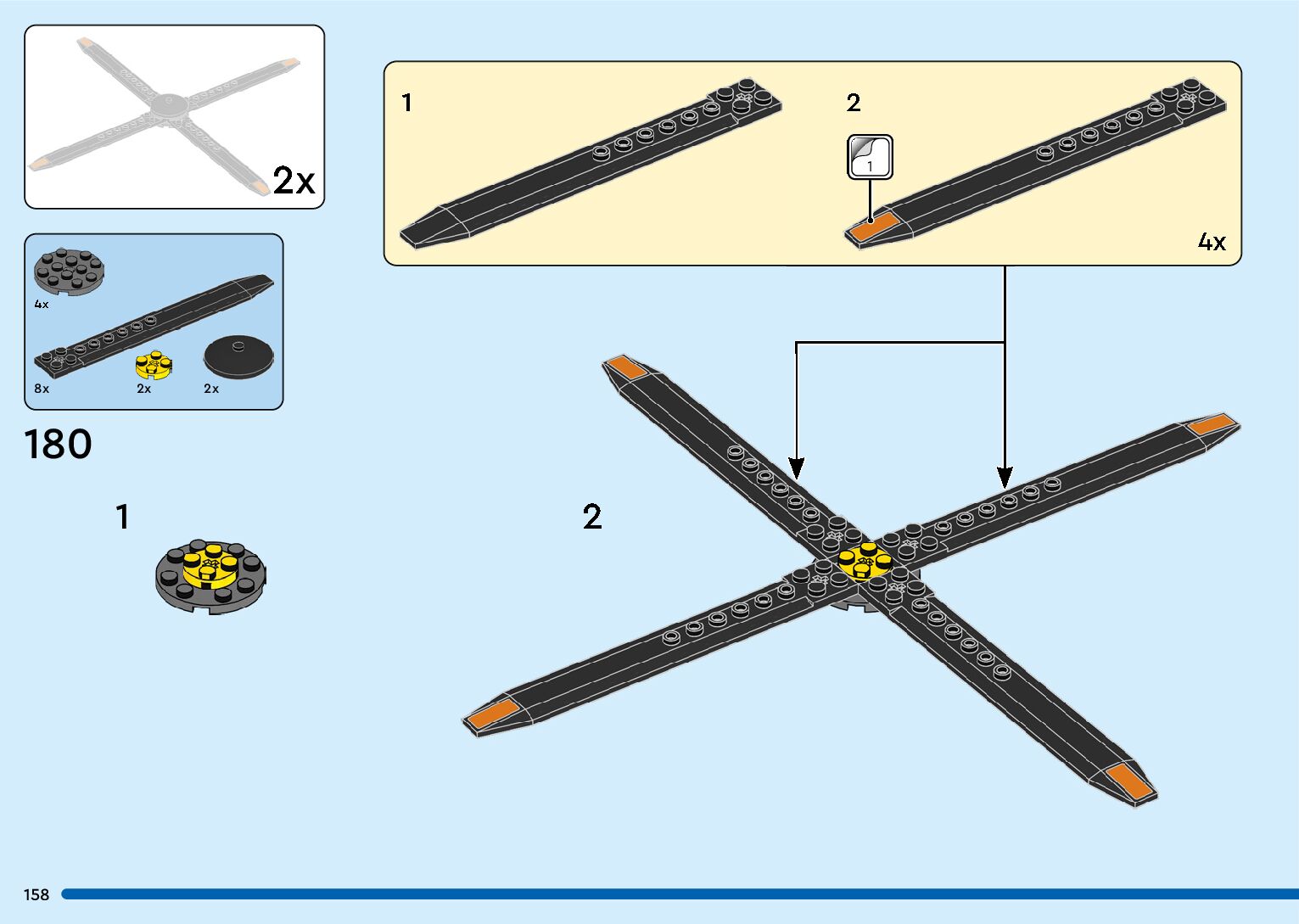 2x

4x

8x

2x

2x

180

1

1

2

1

4x

2

158