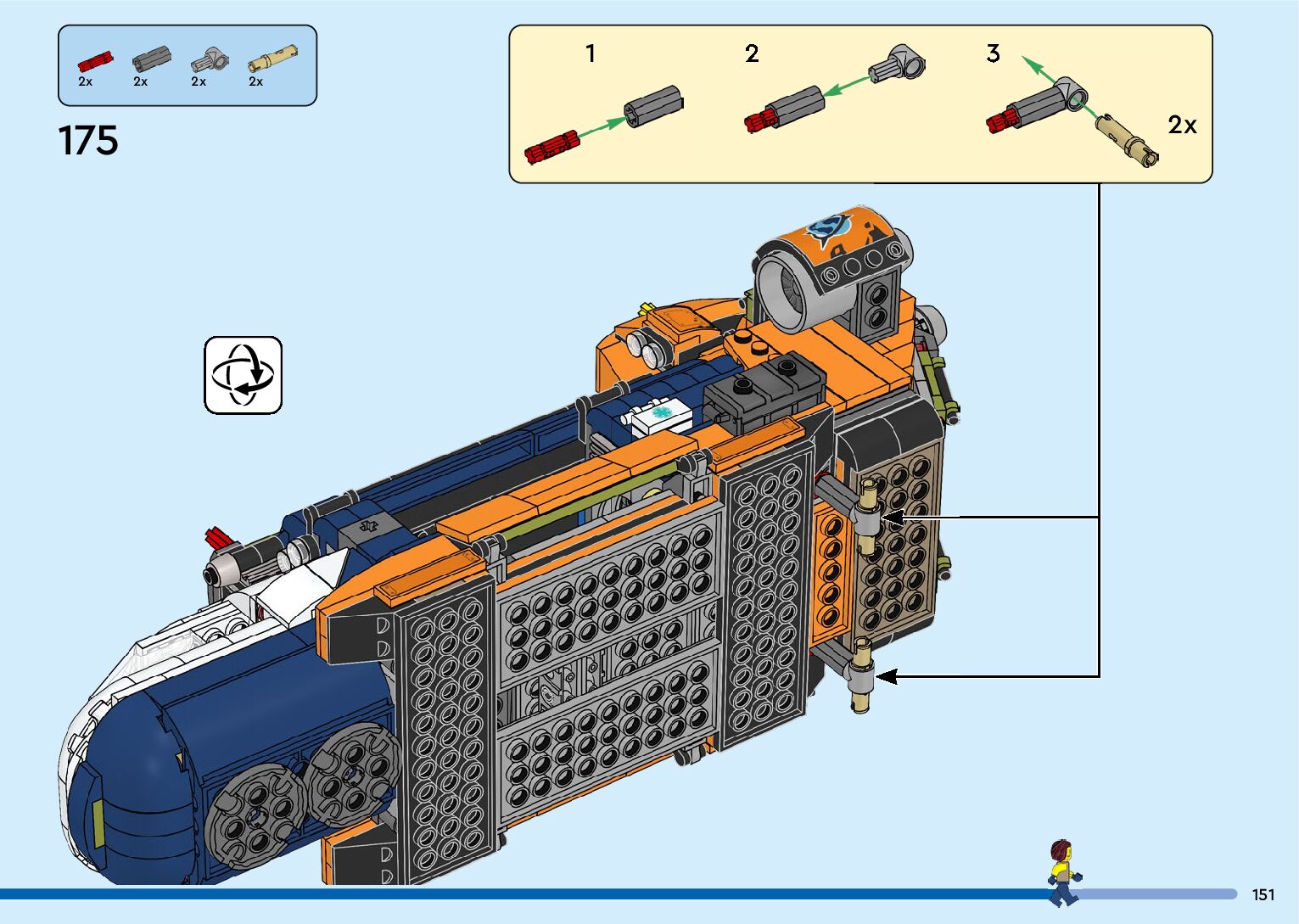 2x 2x 2x 2x

175

1

2

3

2x

151