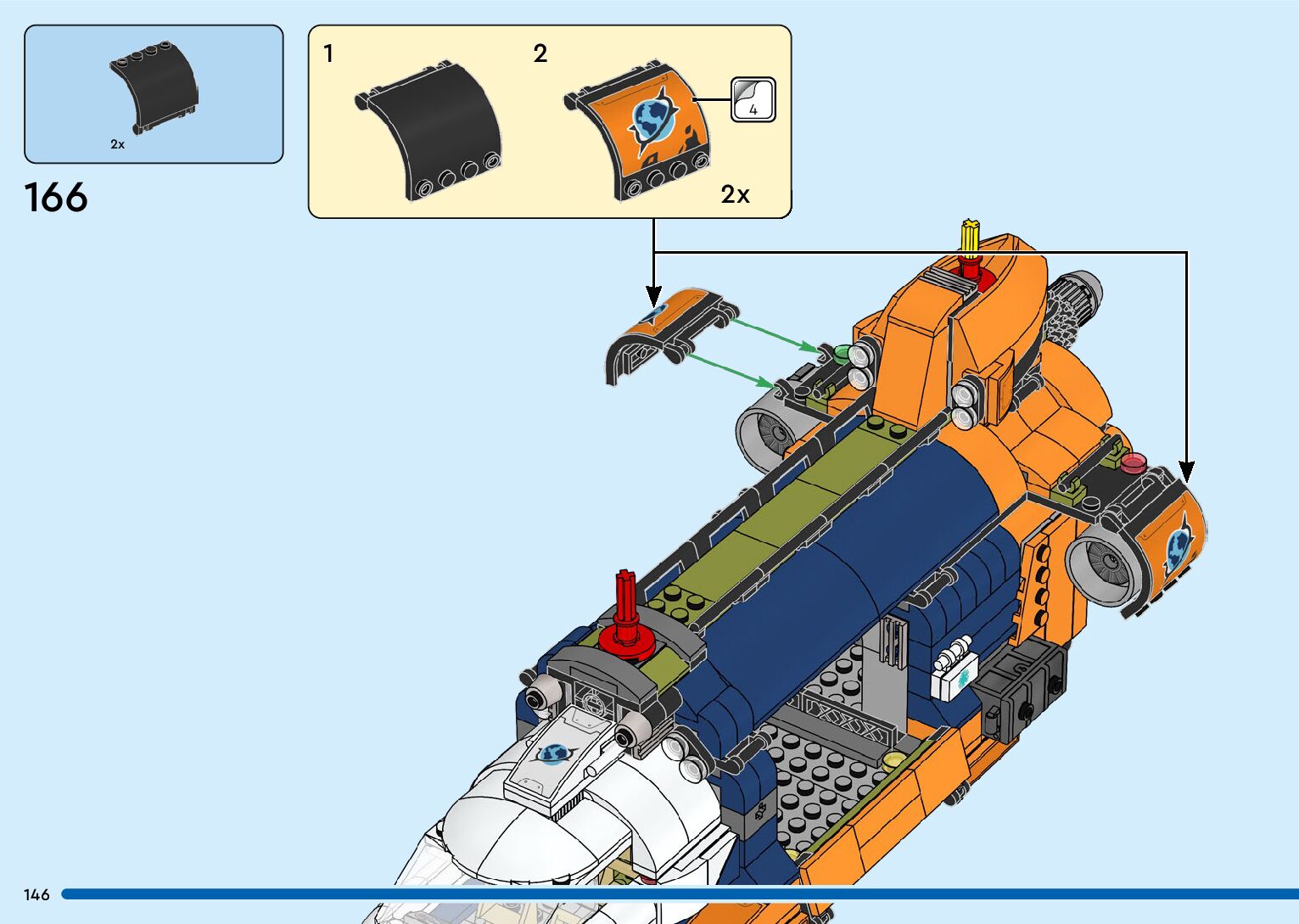 2x

166

1

2

4

2x

146