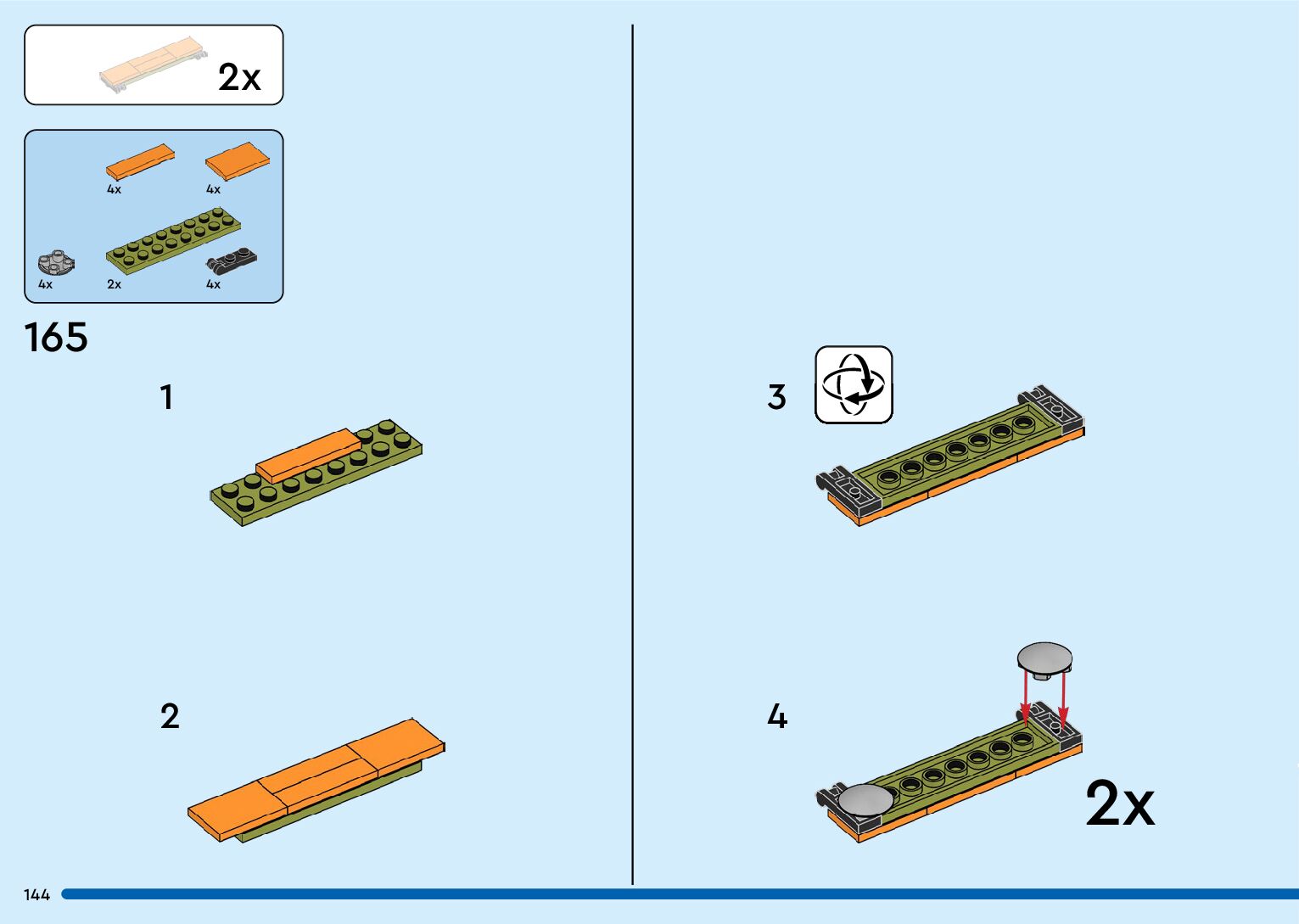 2x

4x
4x
4x
2x
4x

165

1

2

3

4

2x

144