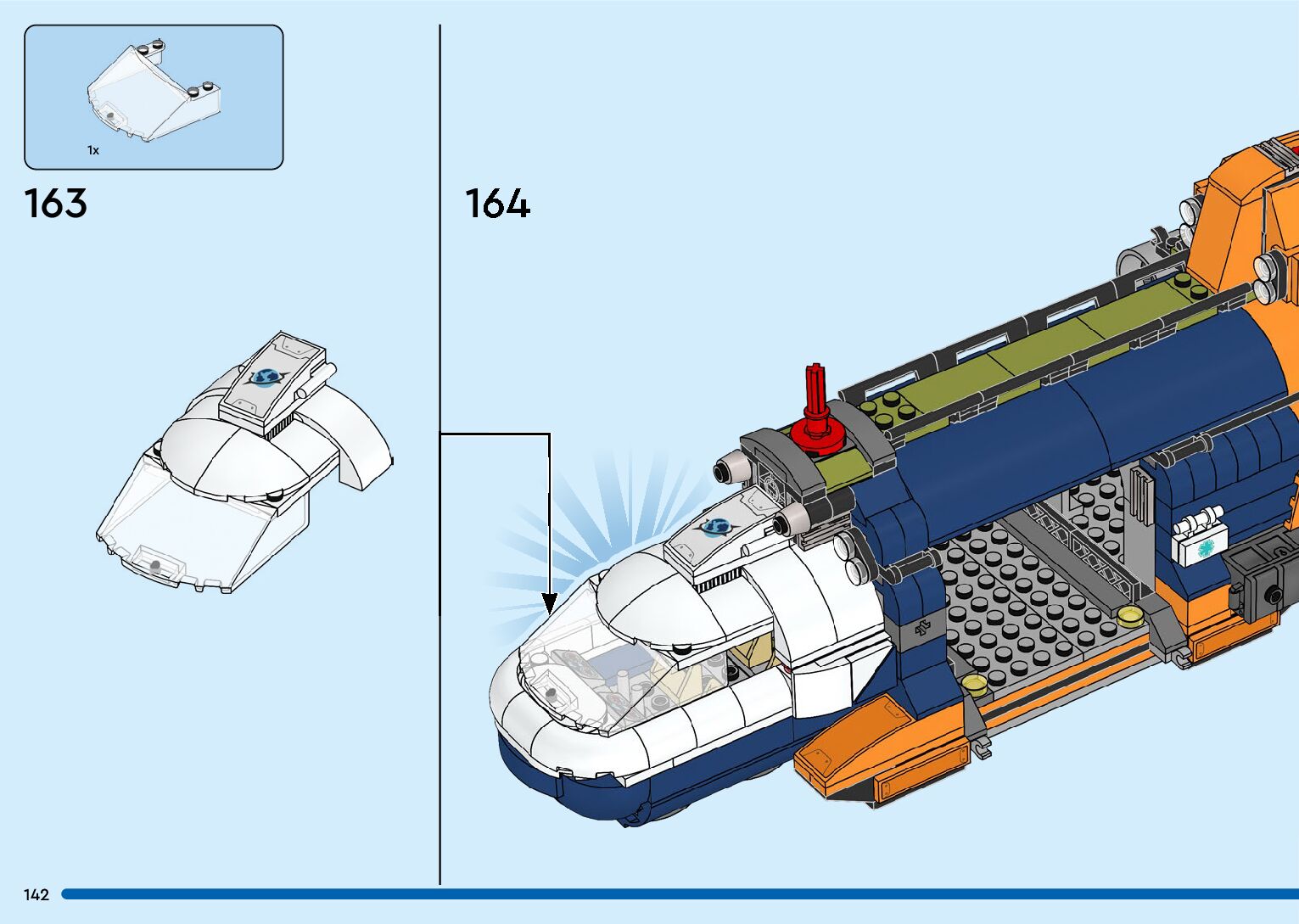 1x

163

164

142