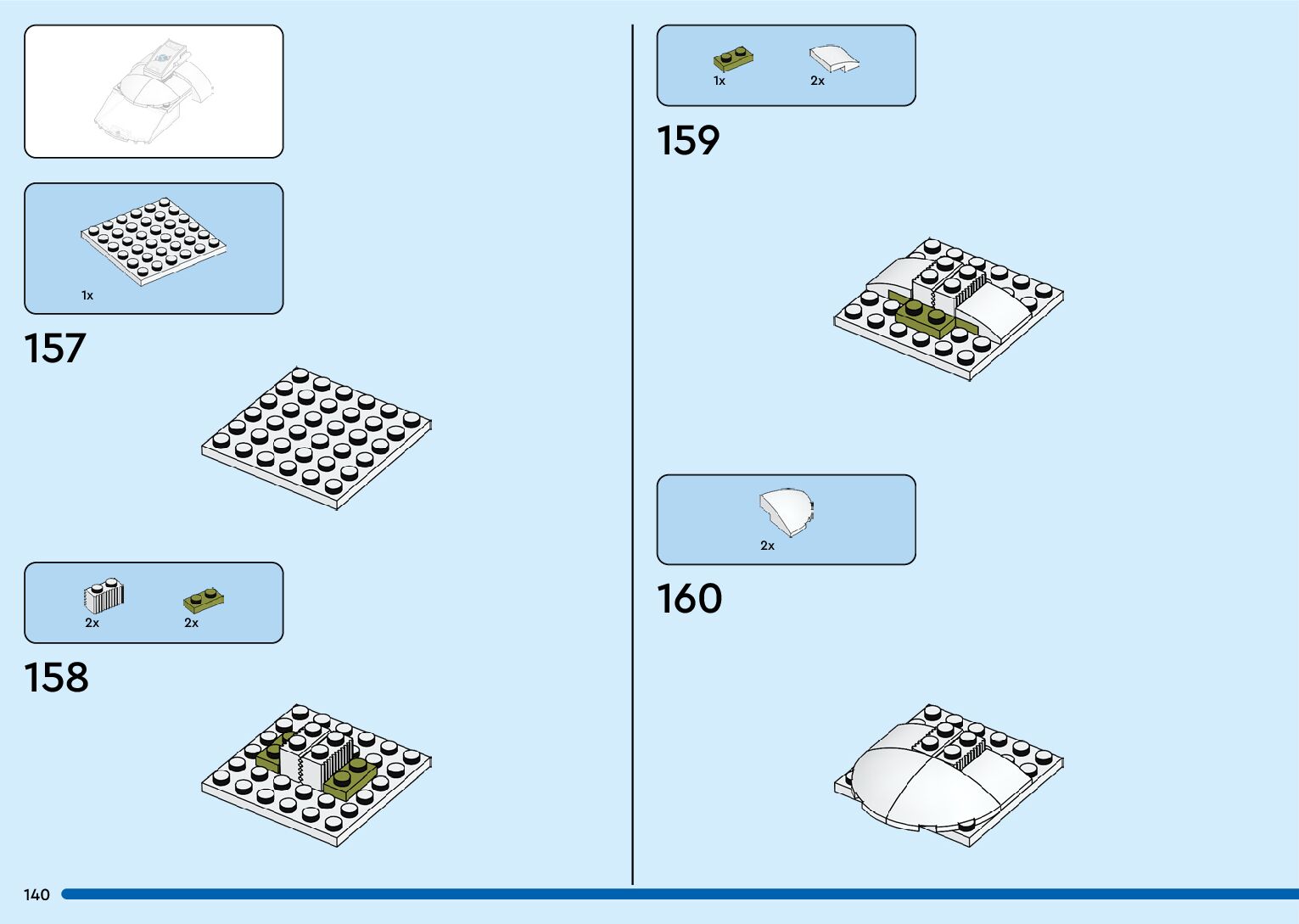 1x

157

2x 2x

158

1x 2x

159

2x

160

140