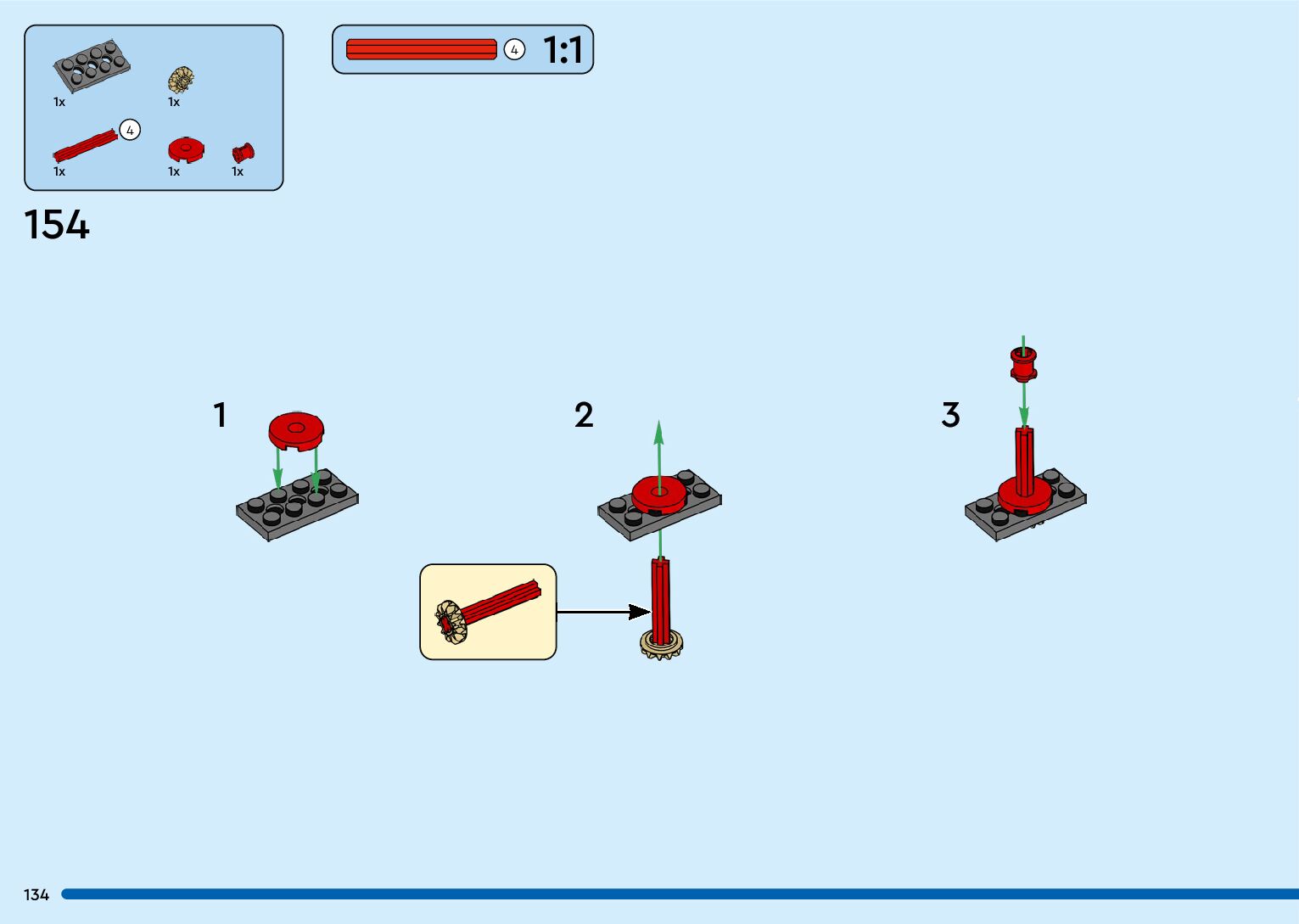 1x
1x
4
1x
1x
1x

4 1:1

154

1

2

3

134