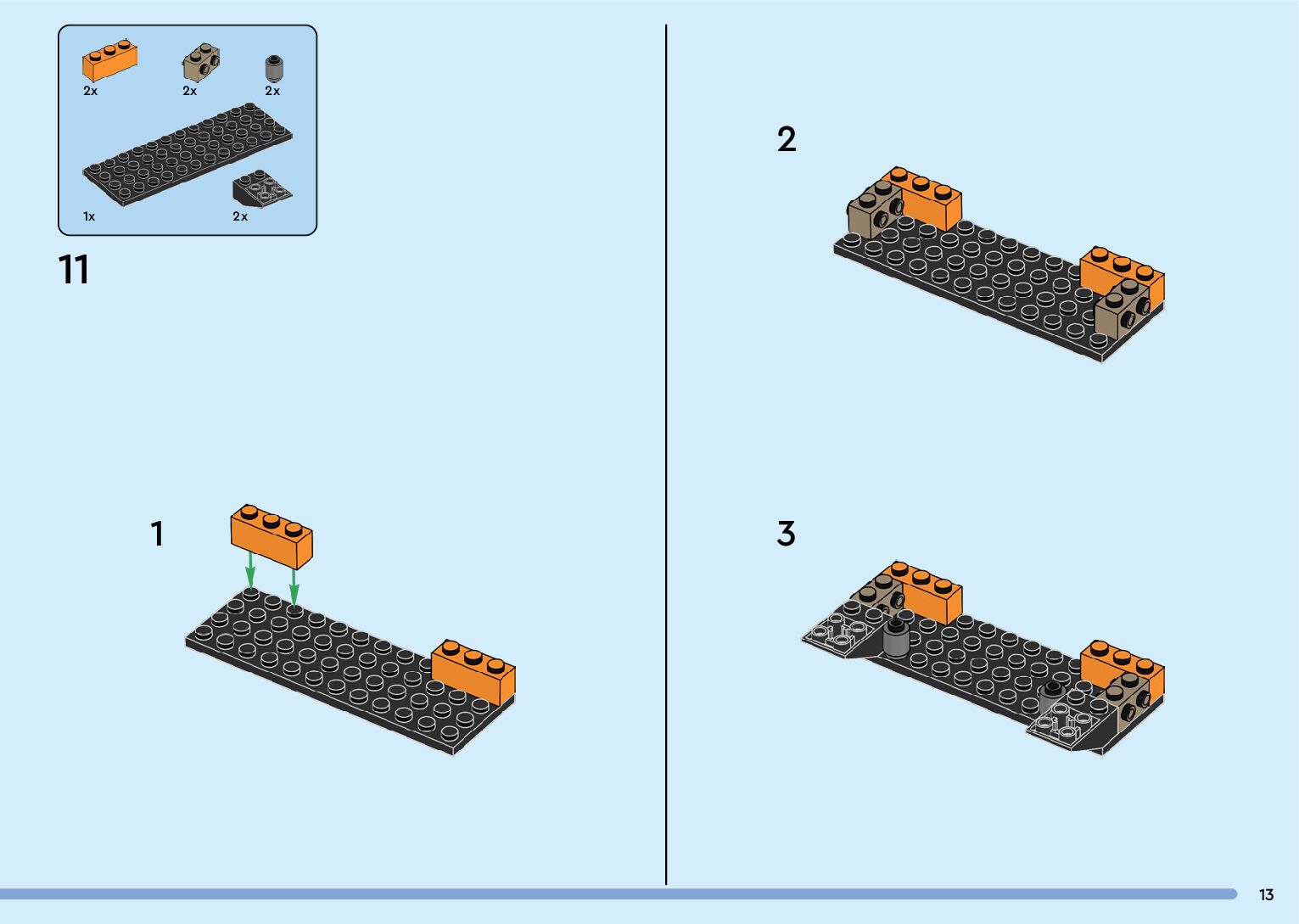 2x 2x 2x

1x 2x

11

1

2

3

13