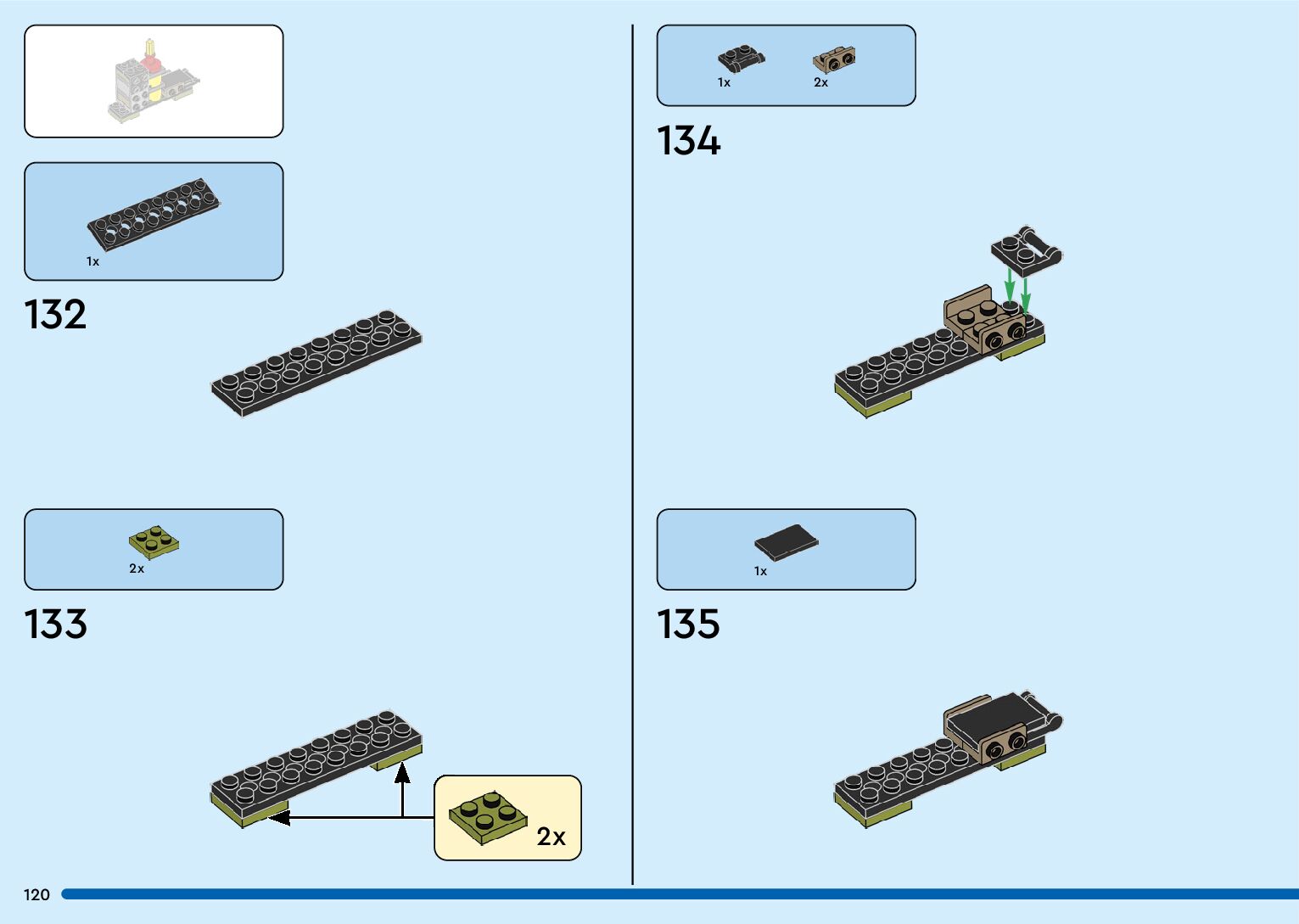 1x

132

2x

133

2x

1x
2x

134

1x

135

120