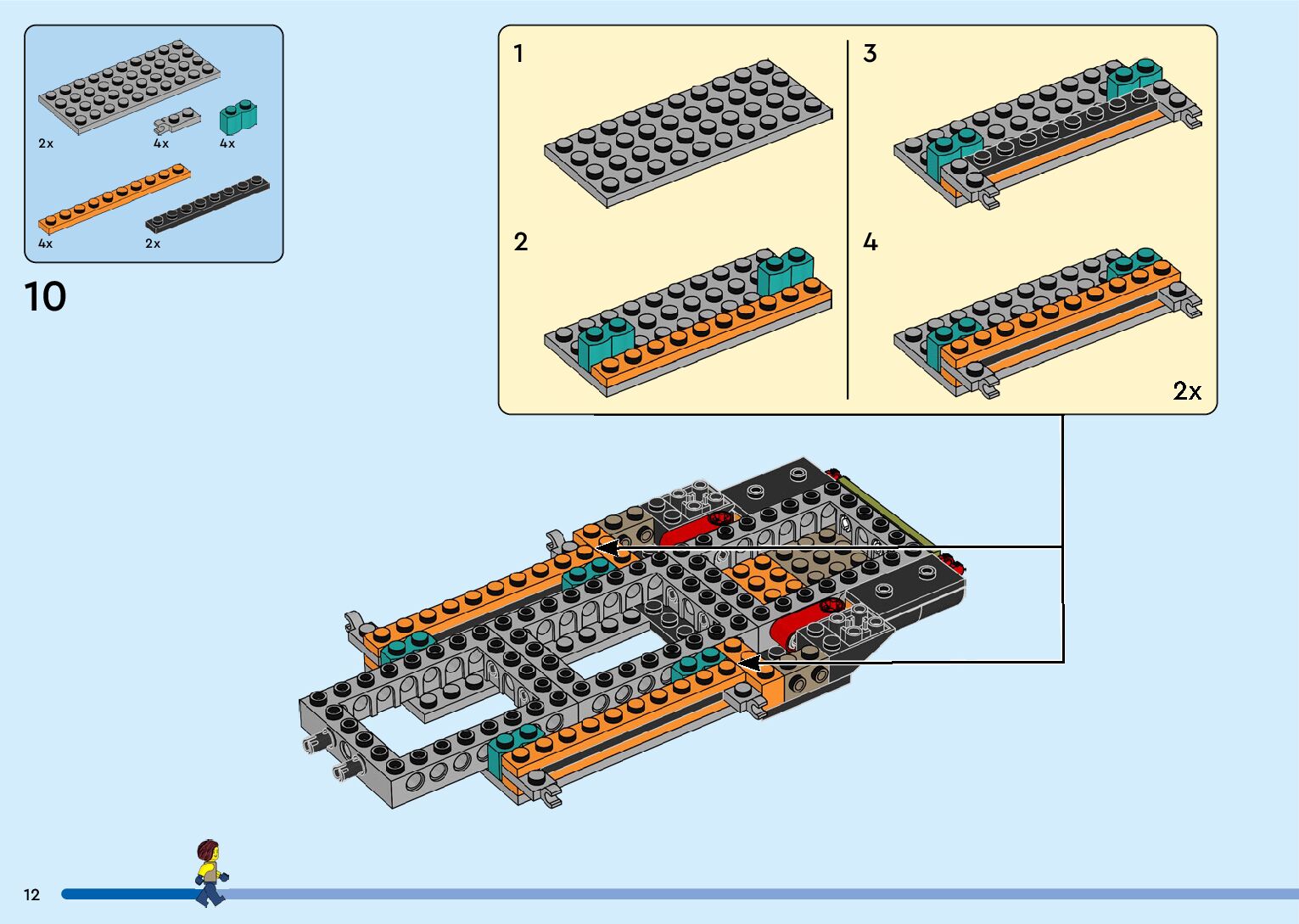 2x
4x
4x
4x
2x

10

1
2
3
4
2x

12