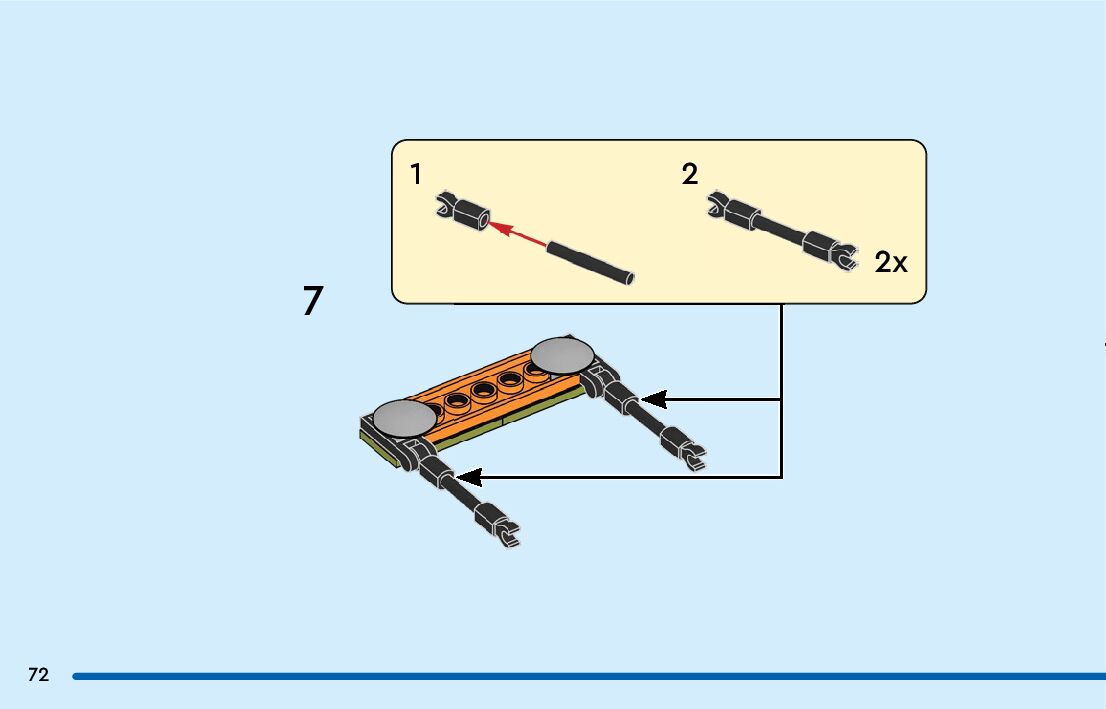 1

2

2x

7

72