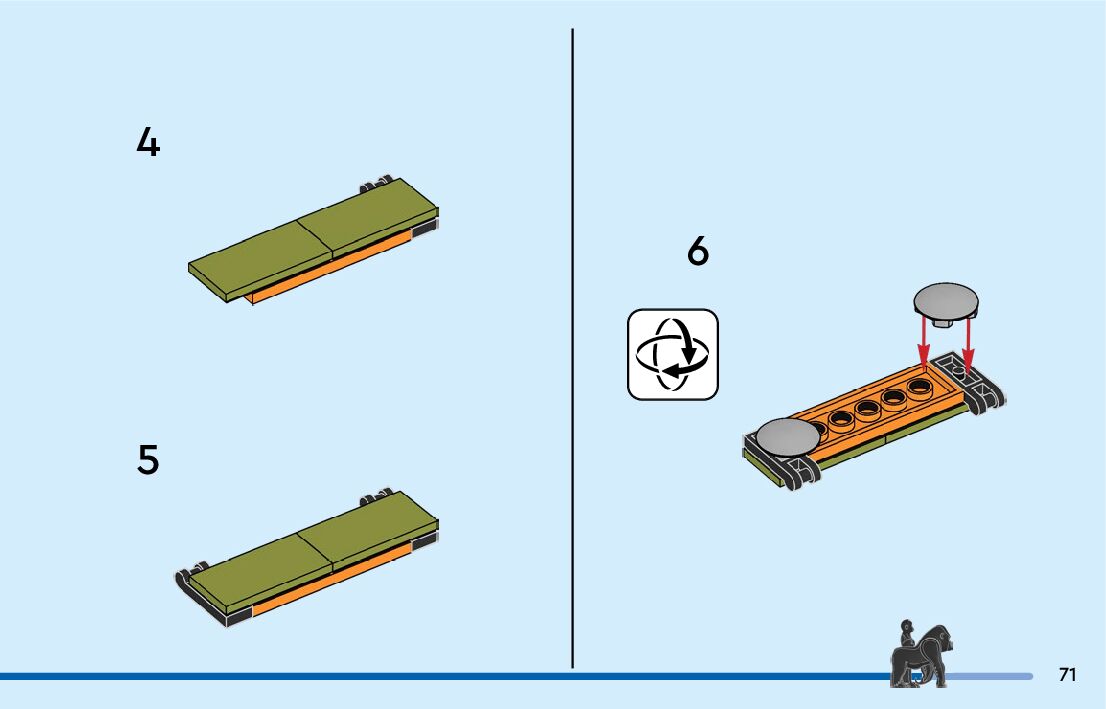 4

5

6

71