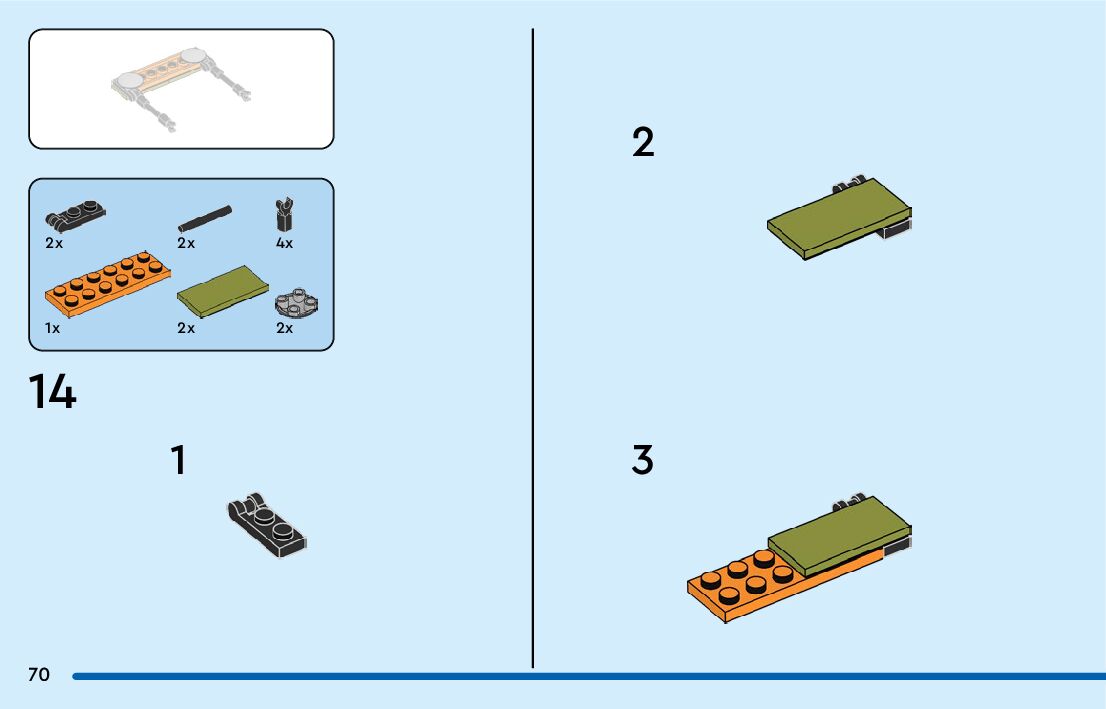 2x
2x
4x
1x
2x
2x

14

1

2

3

70