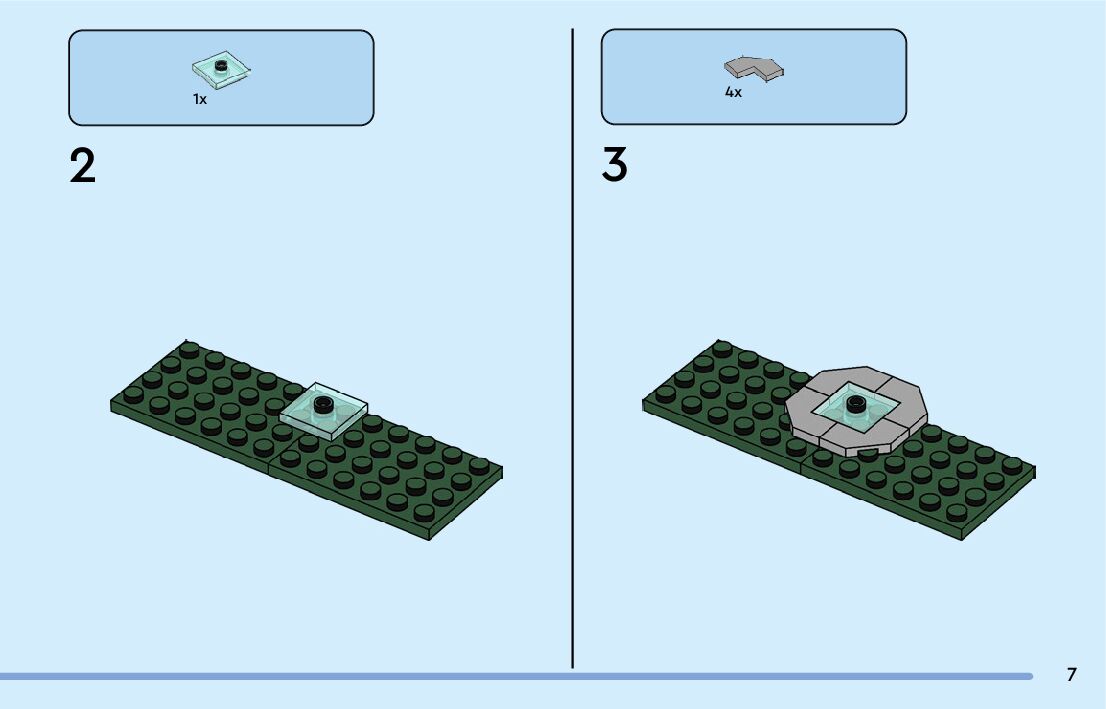 1x

2

4x

3

7