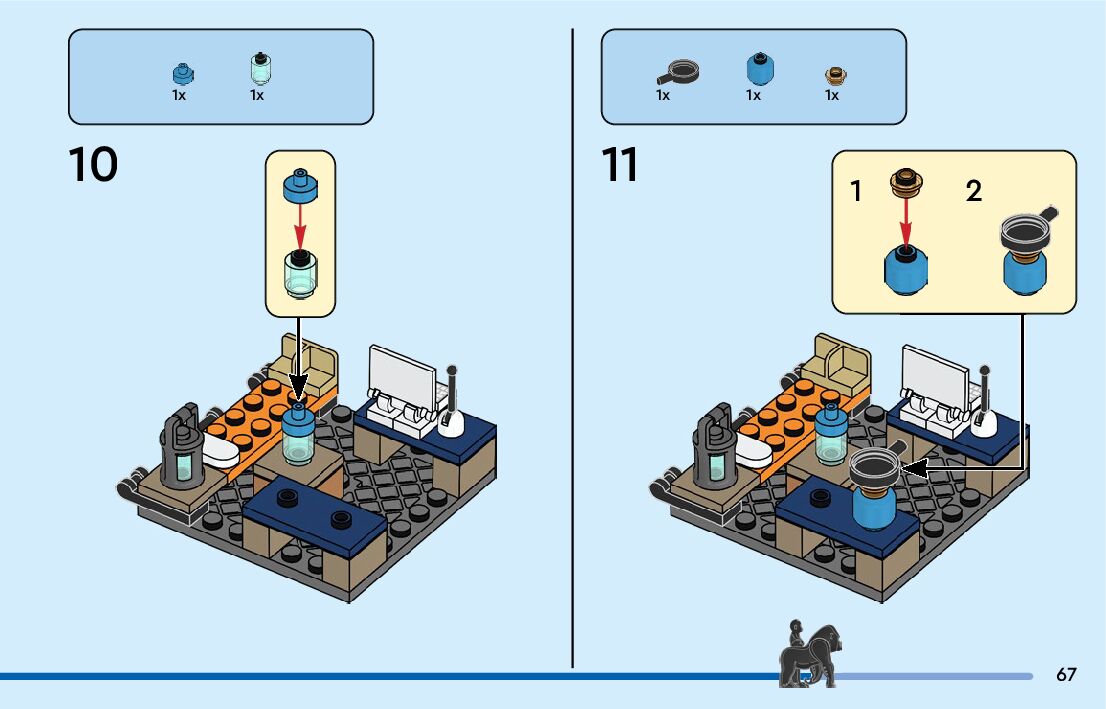 1x 1x

10

1x 1x 1x

11

1 2

67