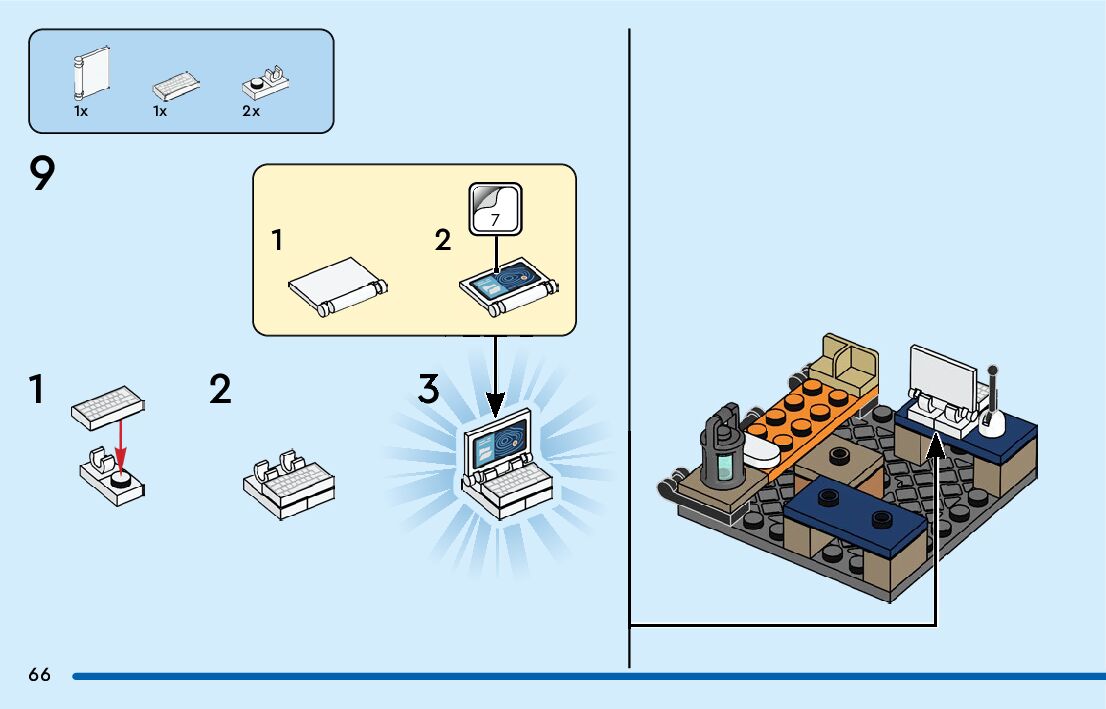 1x 1x 2x

9

1

2

7

1

2

3

66