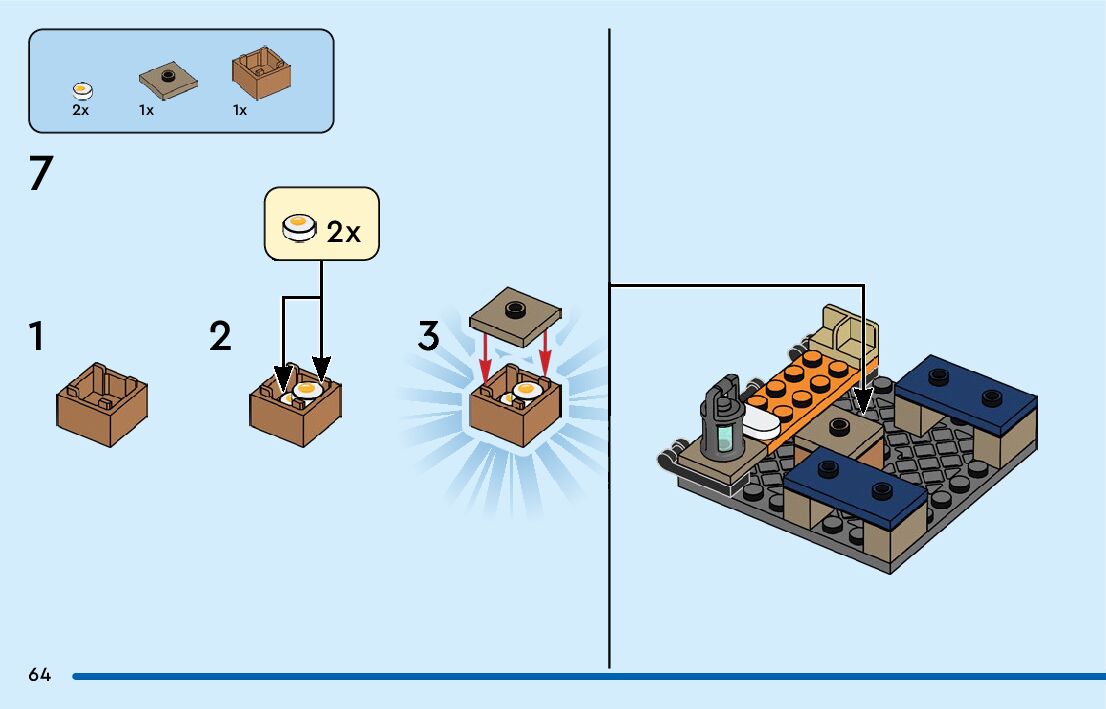 2x
1x
1x

7

2x

1

2

3

64