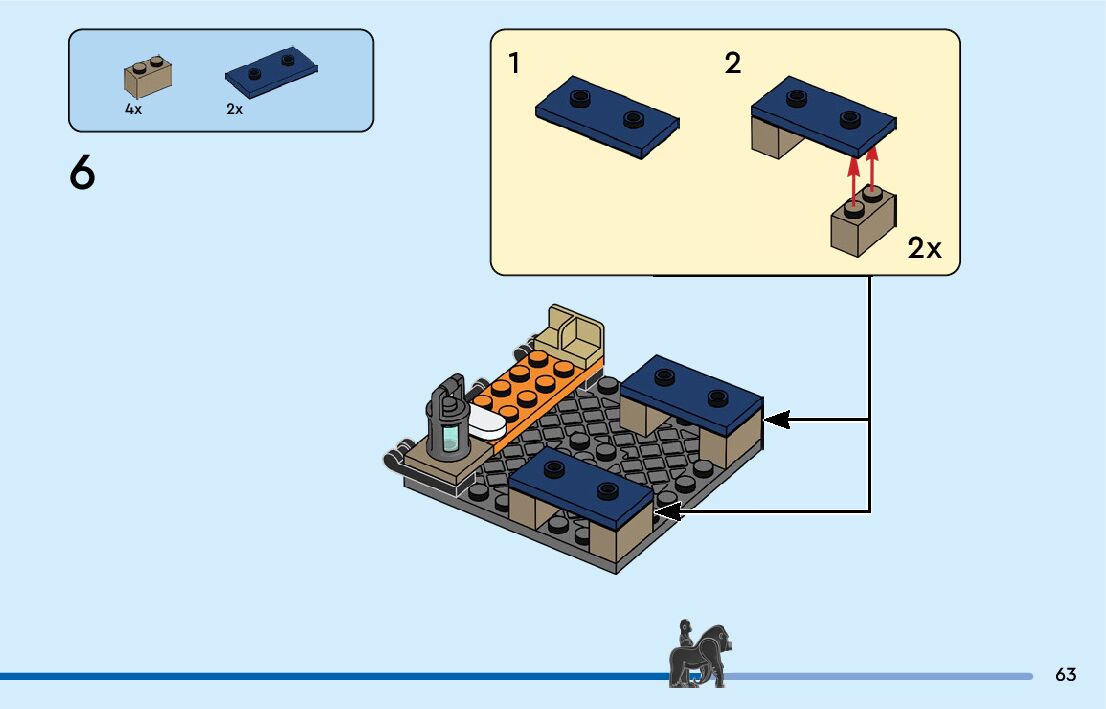 4x
2x

6

1
2
2x

63