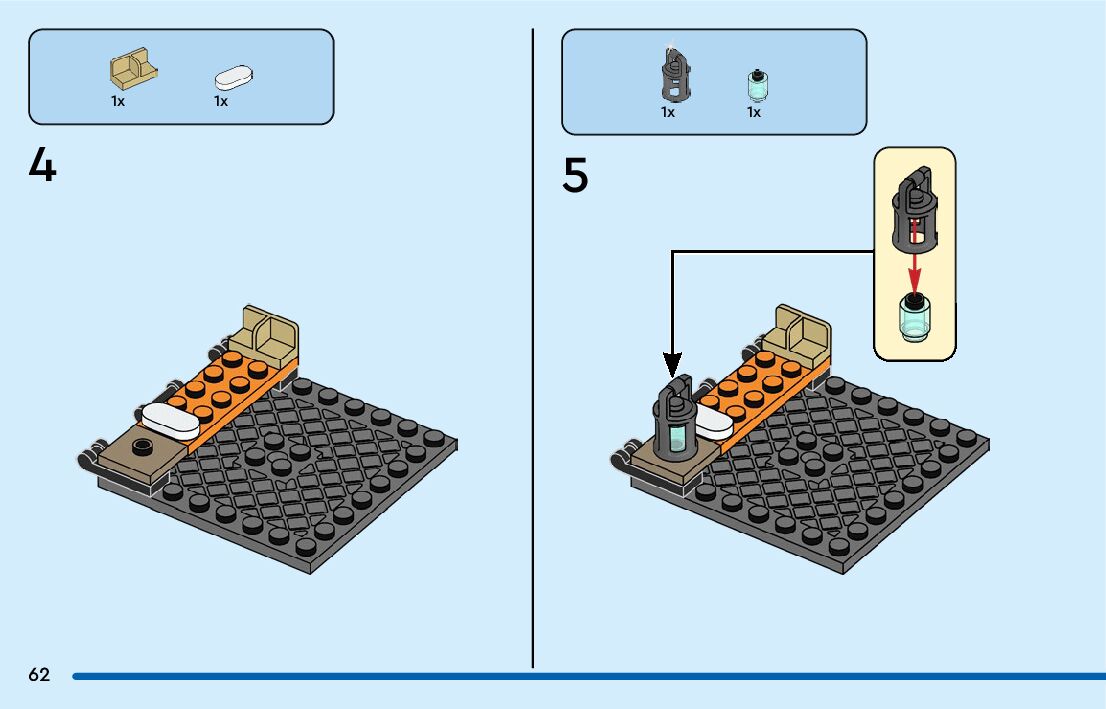 1x 1x

4

1x 1x

5

62