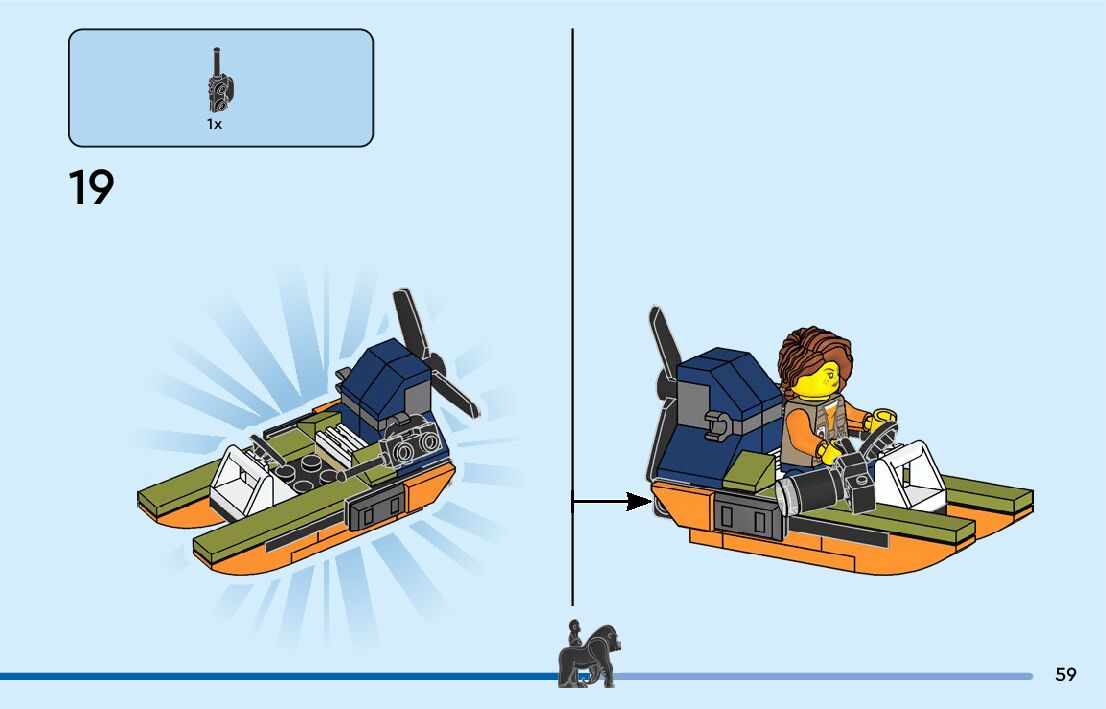 1x

19

59