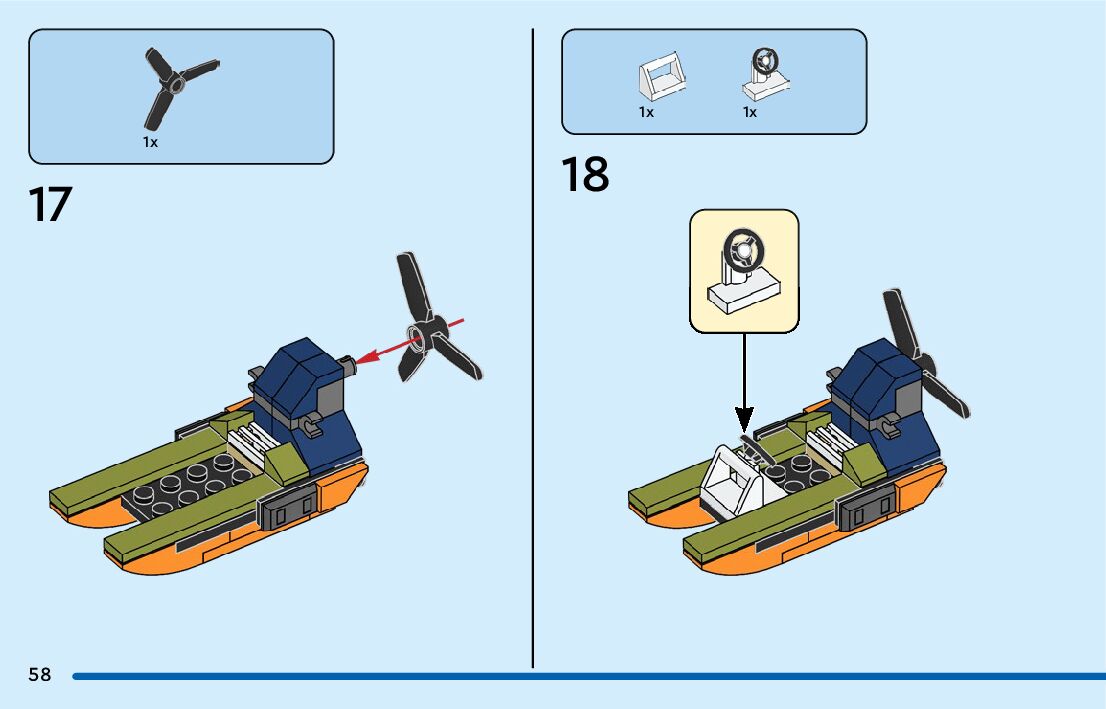 1x

17

1x

1x

18

58