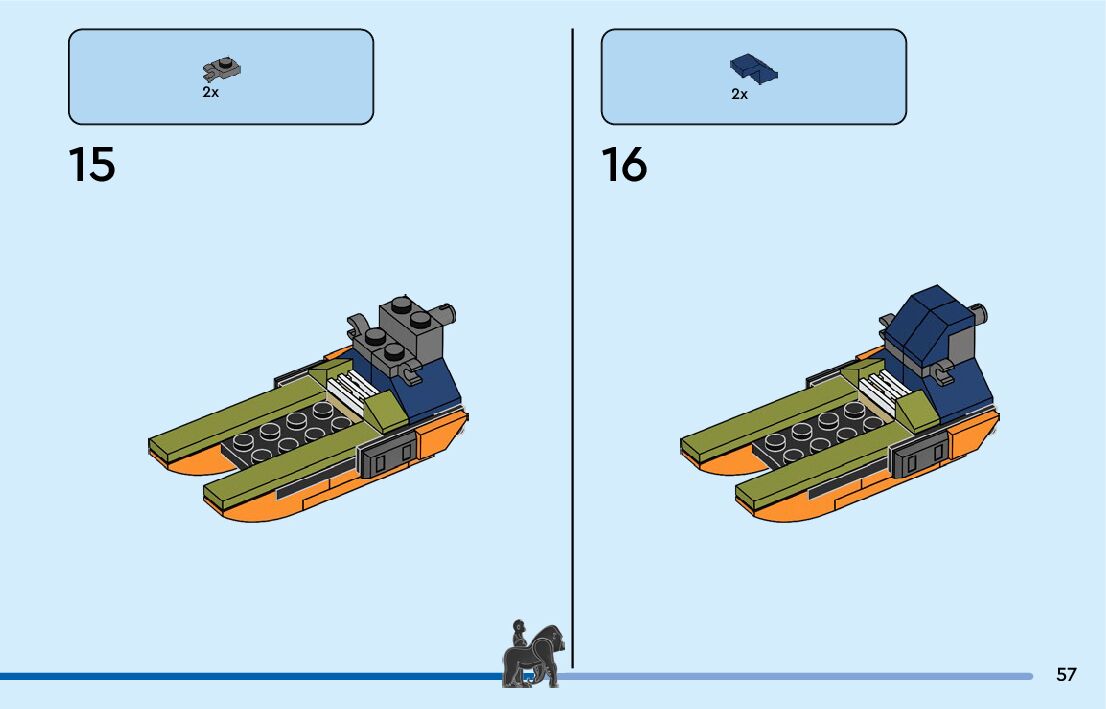 2x

15

2x

16

57