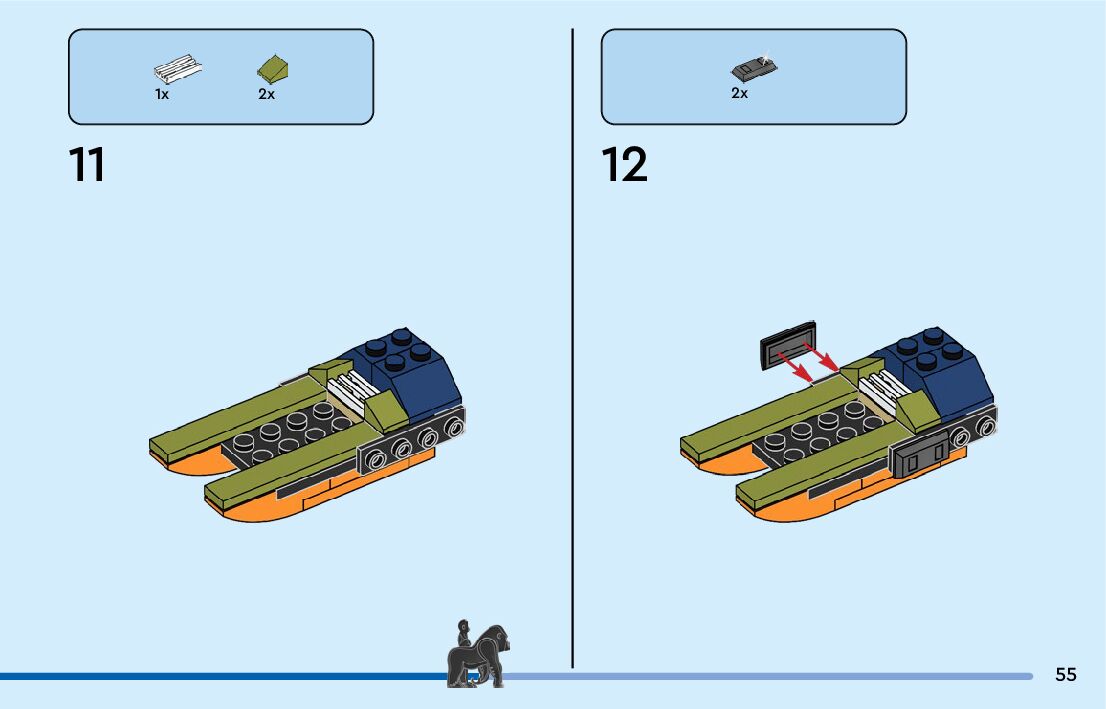 1x 2x

11

2x

12

55