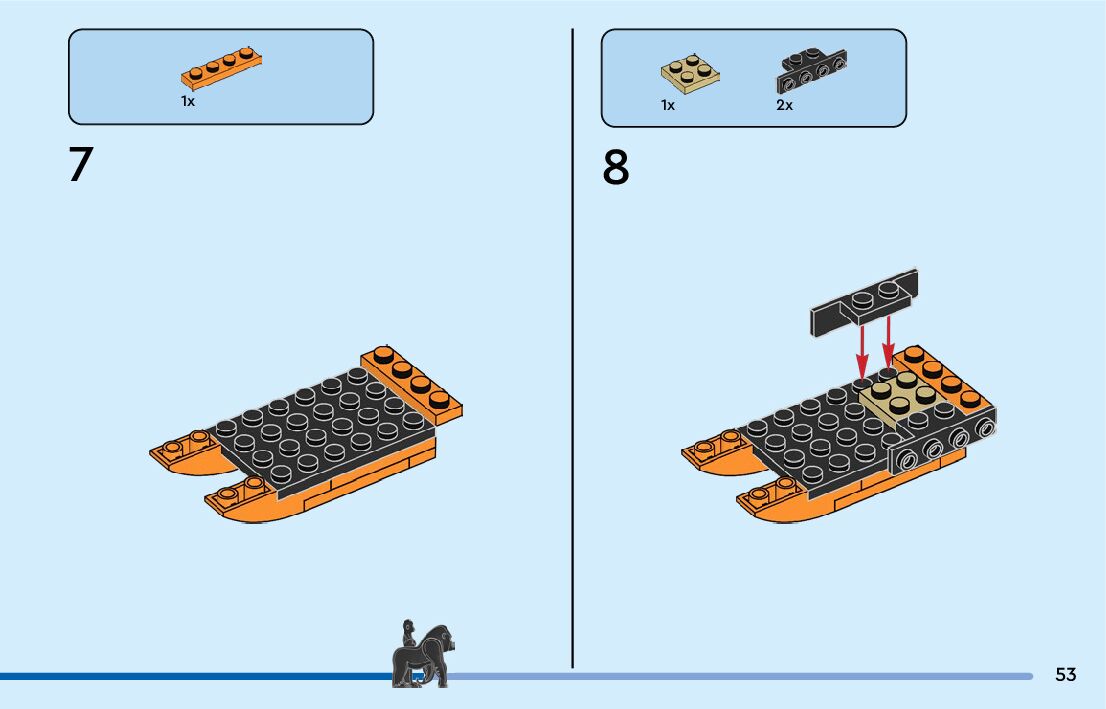 1x

7

1x 2x

8

53