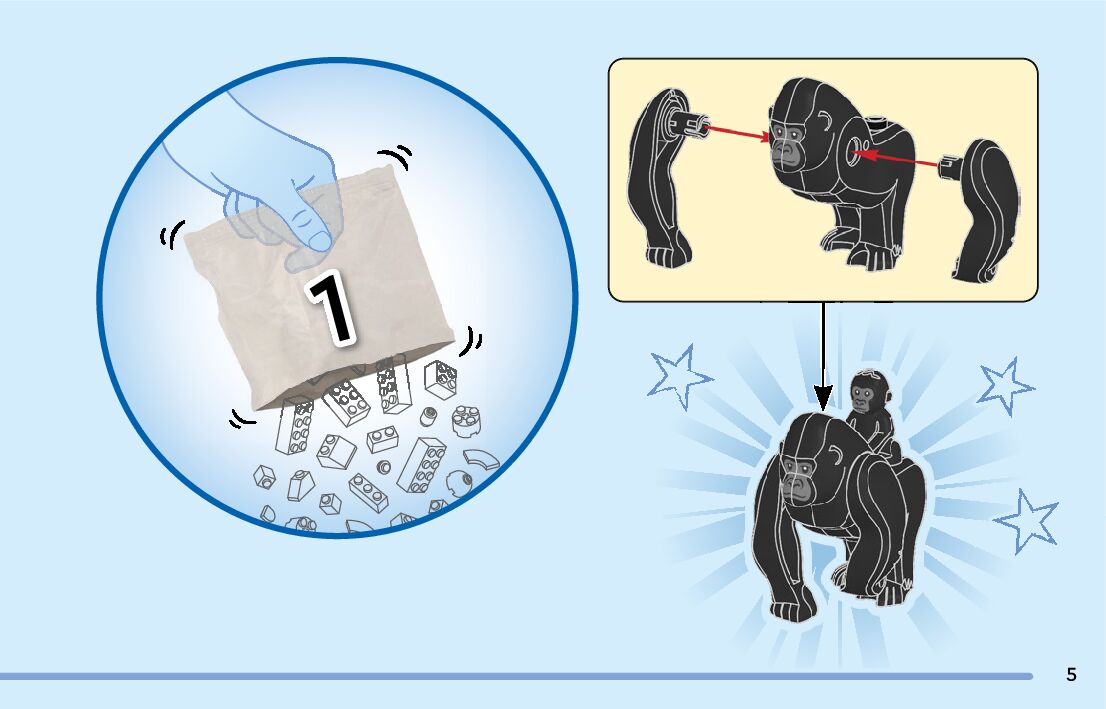 1

5