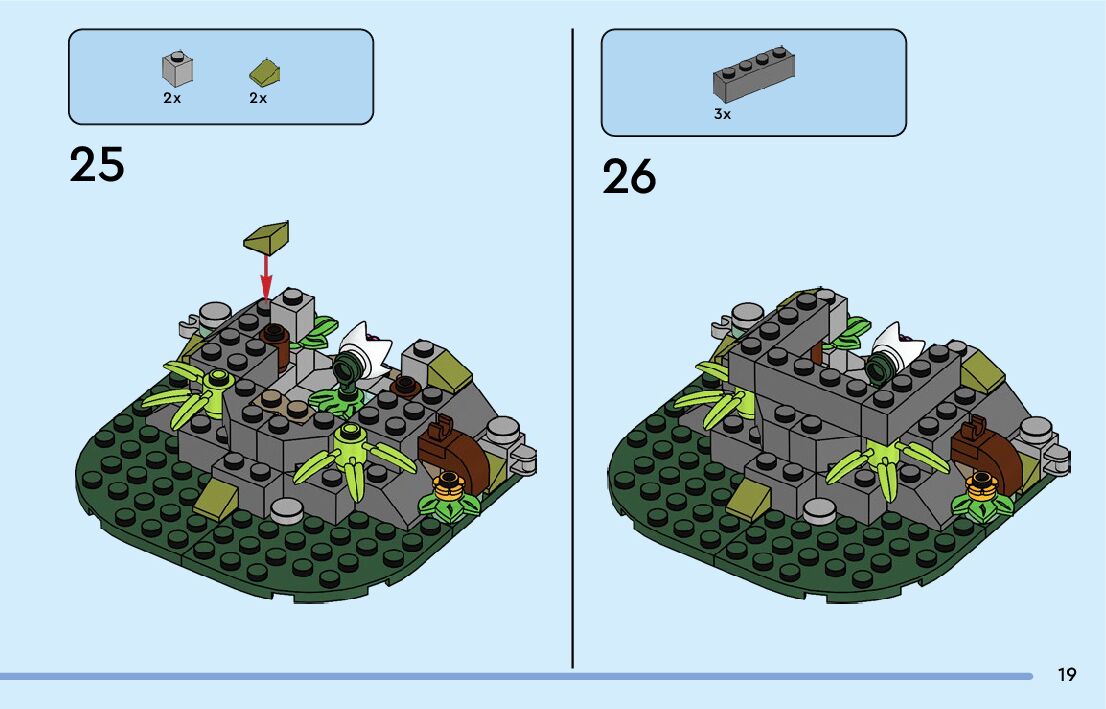 2x 2x

25

3x

26

19