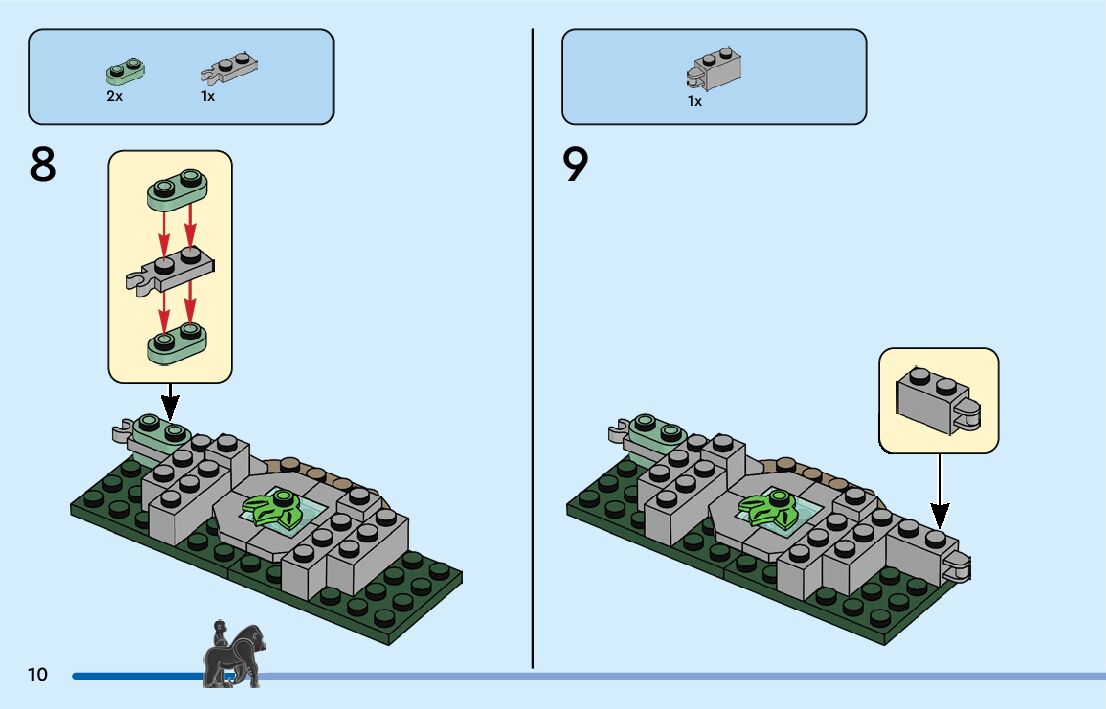 2x
1x

8

1x

9

10