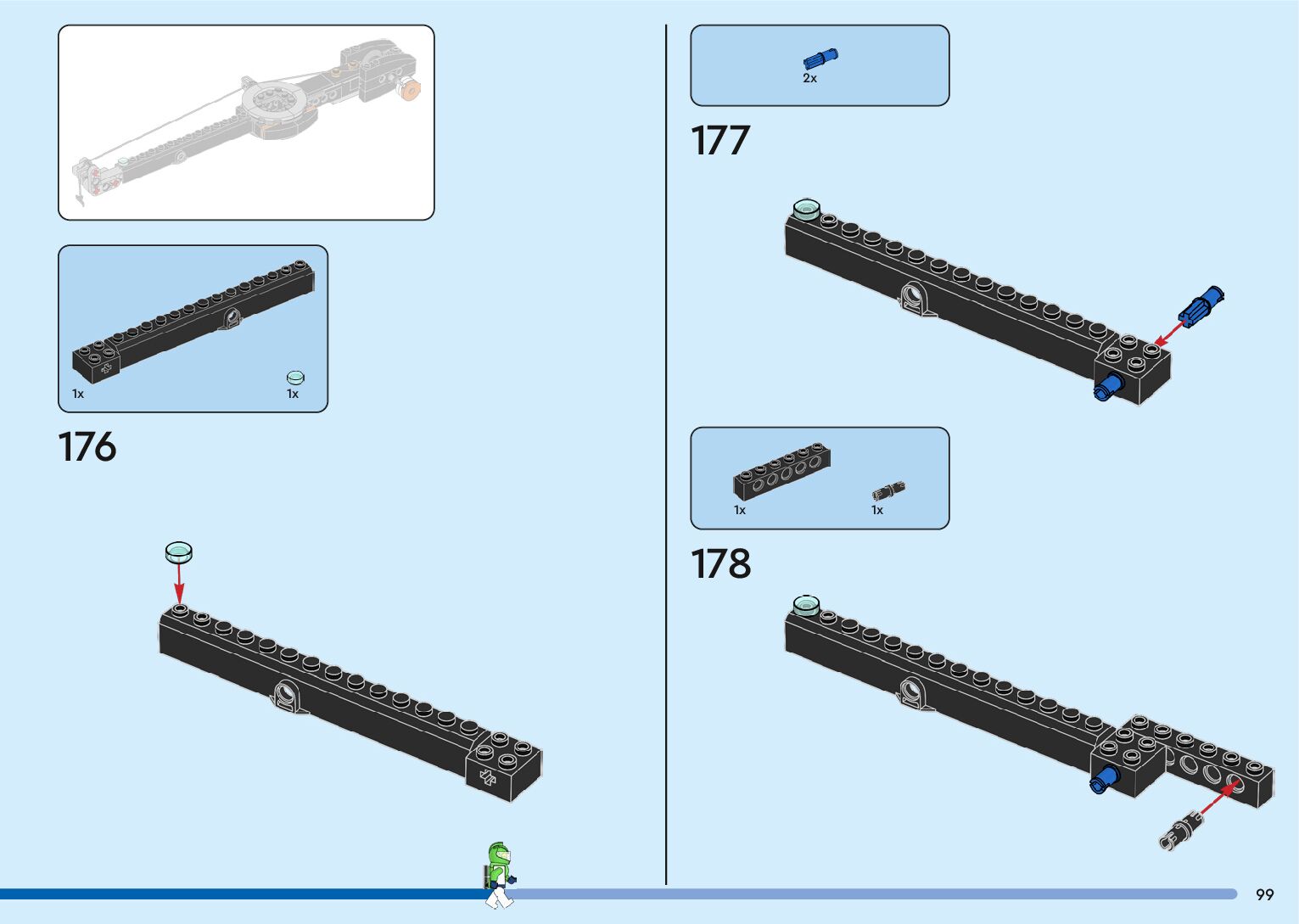 1x

1x

176

2x

177

1x

1x

178

99