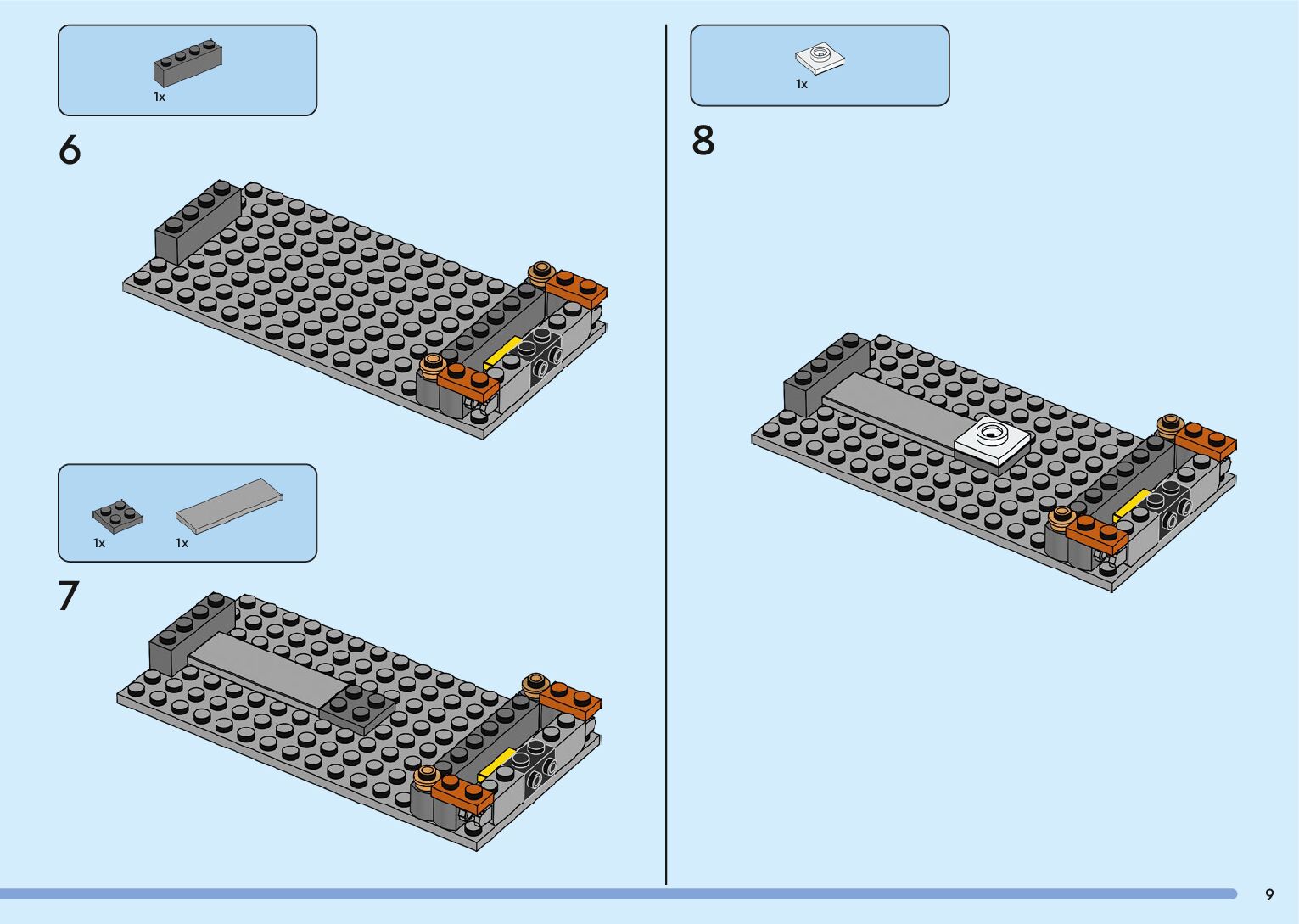 1x

6

1x 1x

7

1x

8

9